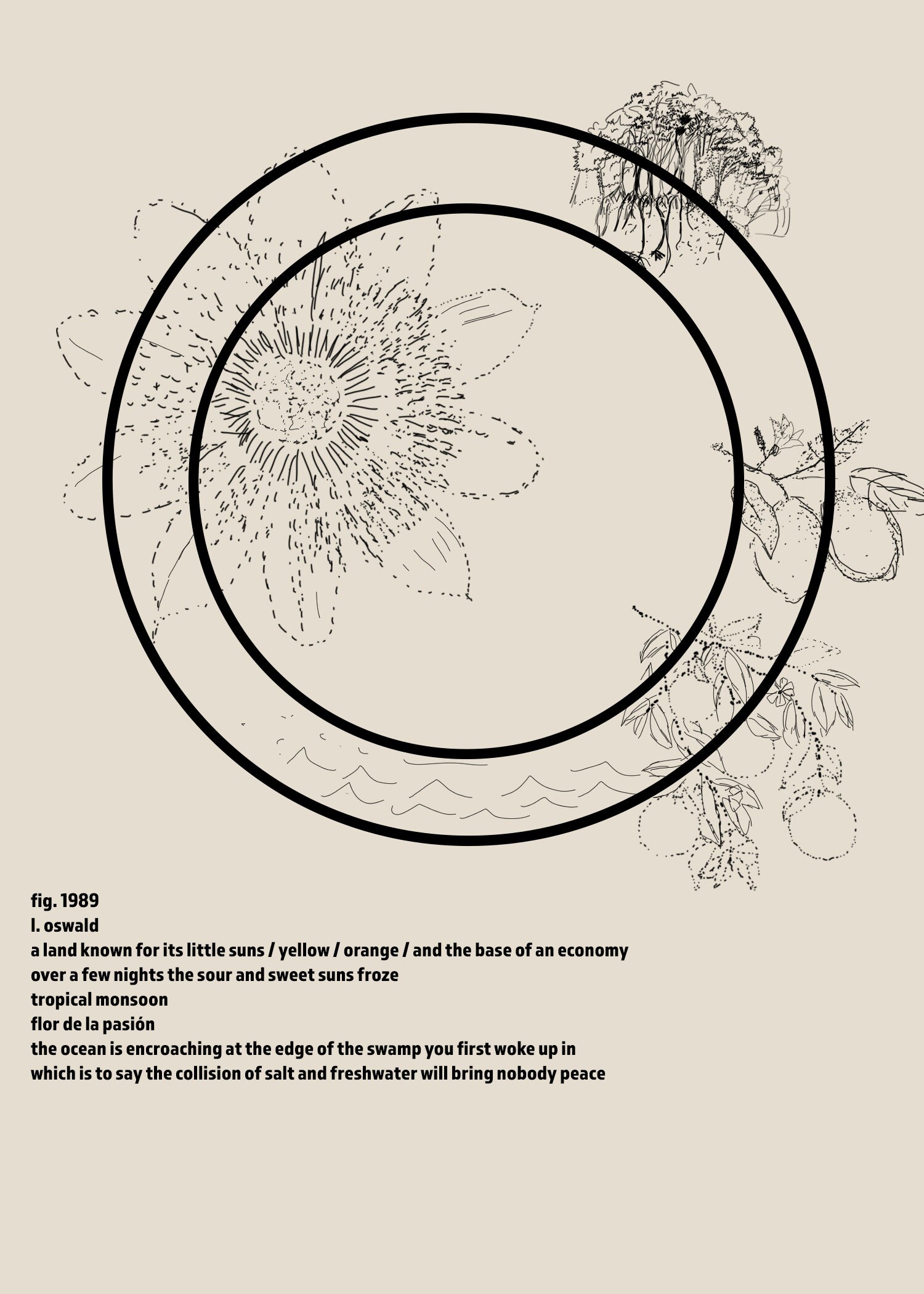 fig. 1989
l. oswald
a land known for its little suns / yellow / orange / and the base of an economy
over a few nights the sour and sweet suns froze
tropical monsoon
flor de la pasión
the ocean is encroaching at the edge of the swamp you first woke up in
which is to say the collision of salt and freshwater will bring nobody peace