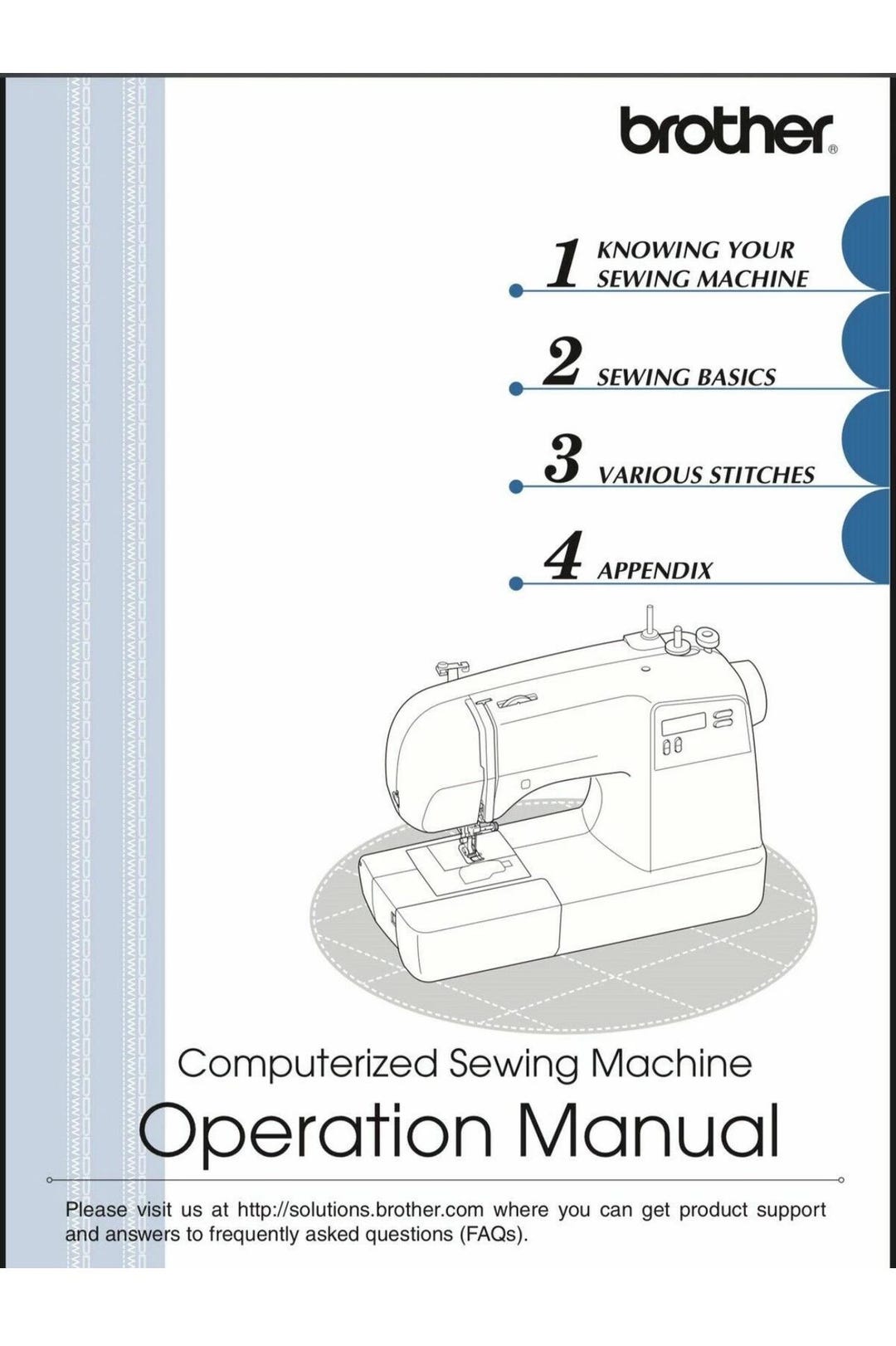 brother®

1 KNOWING YOUR SEWING MACHINE

2 SEWING BASICS

3 VARIOUS STITCHES

4 APPENDIX

Computerized Sewing Machine

Operation Manual

Please visit us at http://solutions.brother.com where you can get product support and answers to frequently asked questions (FAQs).