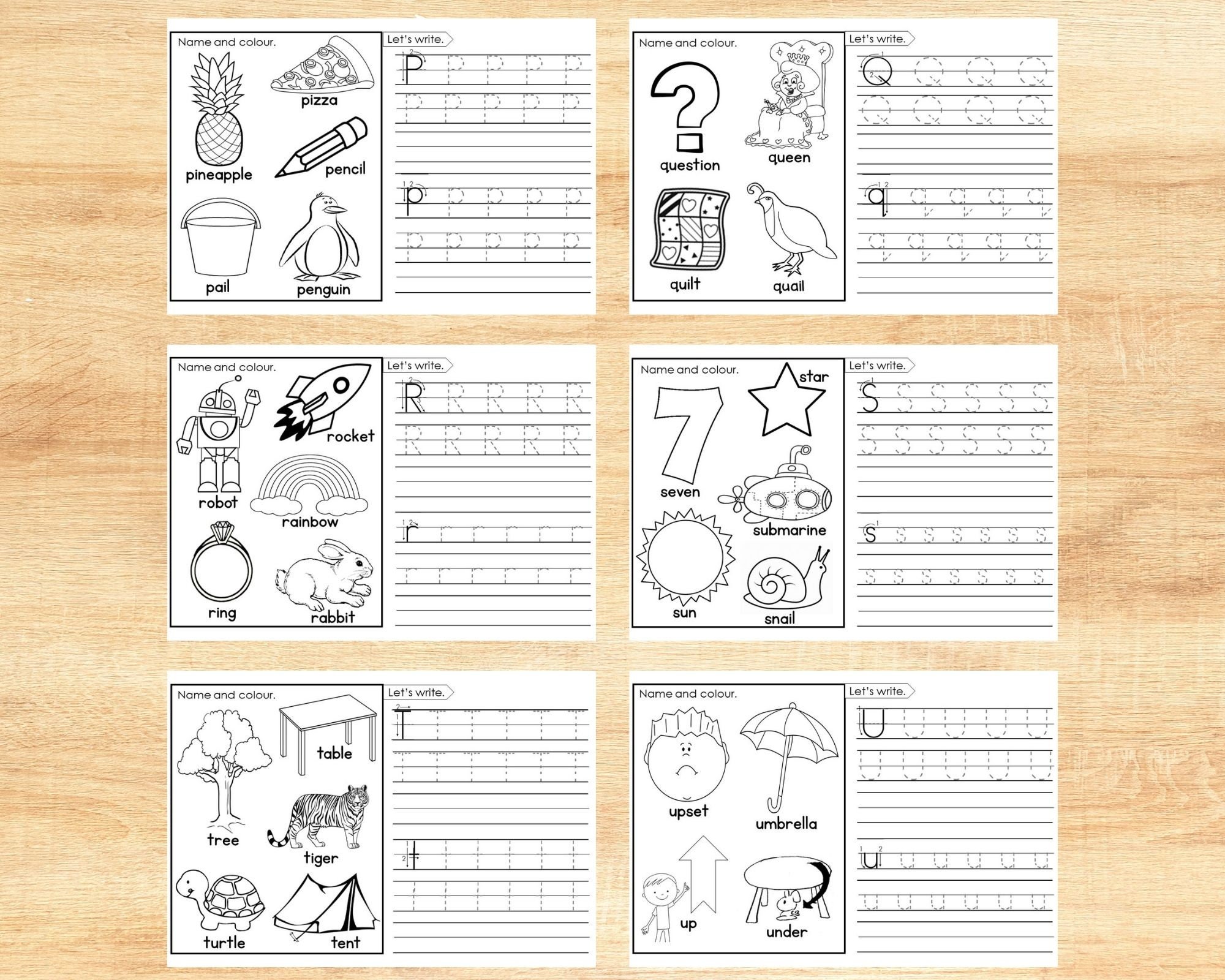 Name and colour.

pizza

pineapple

pencil

pail

penguin

Let's write.

P P P P P
P P P P P

p p p p p
p p p p p

Name and colour.

question

queen

quilt

quail

Let's write.

Q Q Q Q
Q Q Q Q

q q q q q
q q q q q

Name and colour.

rocket

robot

rainbow

ring

rabbit

Let's write.

R R R R R
R R R R R

r r r r r r
r r r r r r

Name and colour.

star

seven

submarine

sun

snail

Let's write.

S S S S S S
S S S S S S

s s s s s s s
s s s s s s s

Name and colour.

table

tree

tiger

turtle

tent

Let's write.

T T T T T T
T T T T T T

t t t t t t
t t t t t t

Name and colour.

upset

umbrella

up

under

Let's write.

U U U U U U
U U U U U U

u u u u u u
u u u u u u