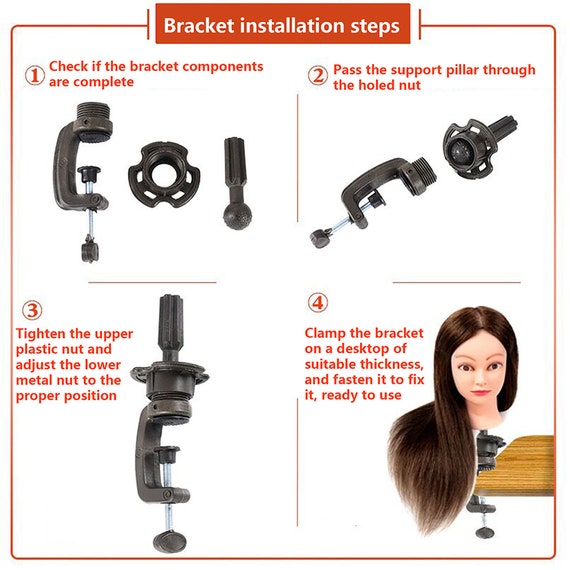 Bracket installation steps

① Check if the bracket components are complete

② Pass the support pillar through the holed nut

③ Tighten the upper plastic nut and adjust the lower metal nut to the proper position

④ Clamp the bracket on a desktop of suitable thickness, and fasten it to fix it, ready to use