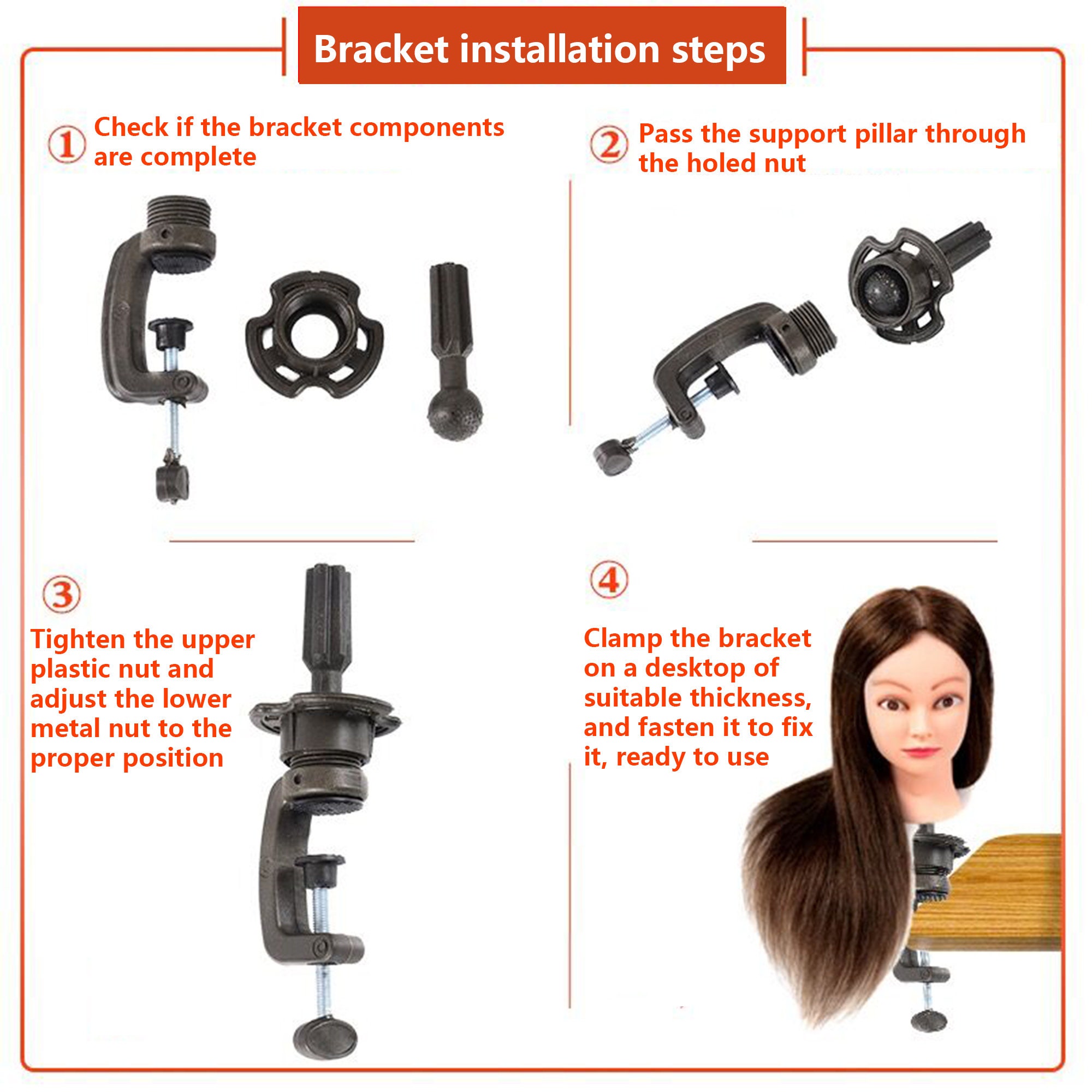 Bracket installation steps

① Check if the bracket components are complete

② Pass the support pillar through the holed nut

③

Tighten the upper plastic nut and adjust the lower metal nut to the proper position

④

Clamp the bracket on a desktop of suitable thickness, and fasten it to fix it, ready to use