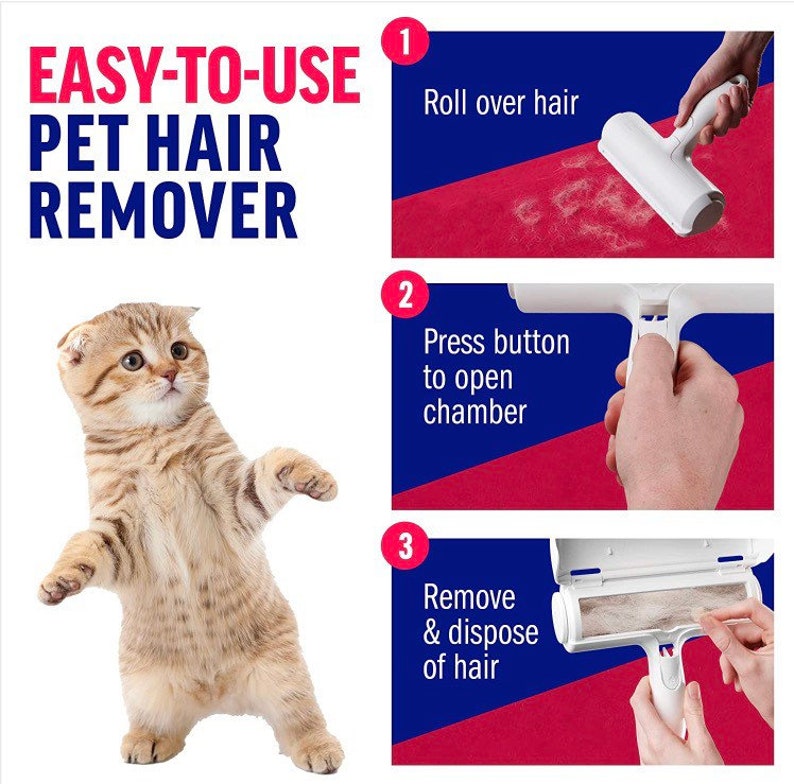 EASY-TO-USE
PET HAIR
REMOVER

1
Roll over hair

2
Press button to open chamber

3
Remove & dispose of hair