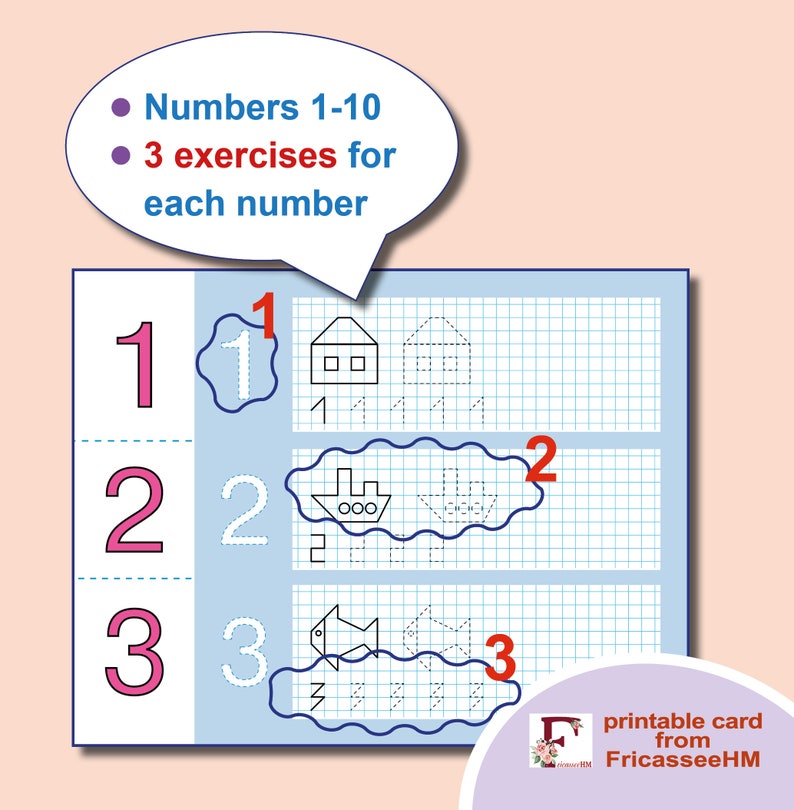 • Numbers 1-10
• 3 exercises for each number

1
1
1

2
2
2

3
3
3

F
FricasseeHM
printable card from FricasseeHM