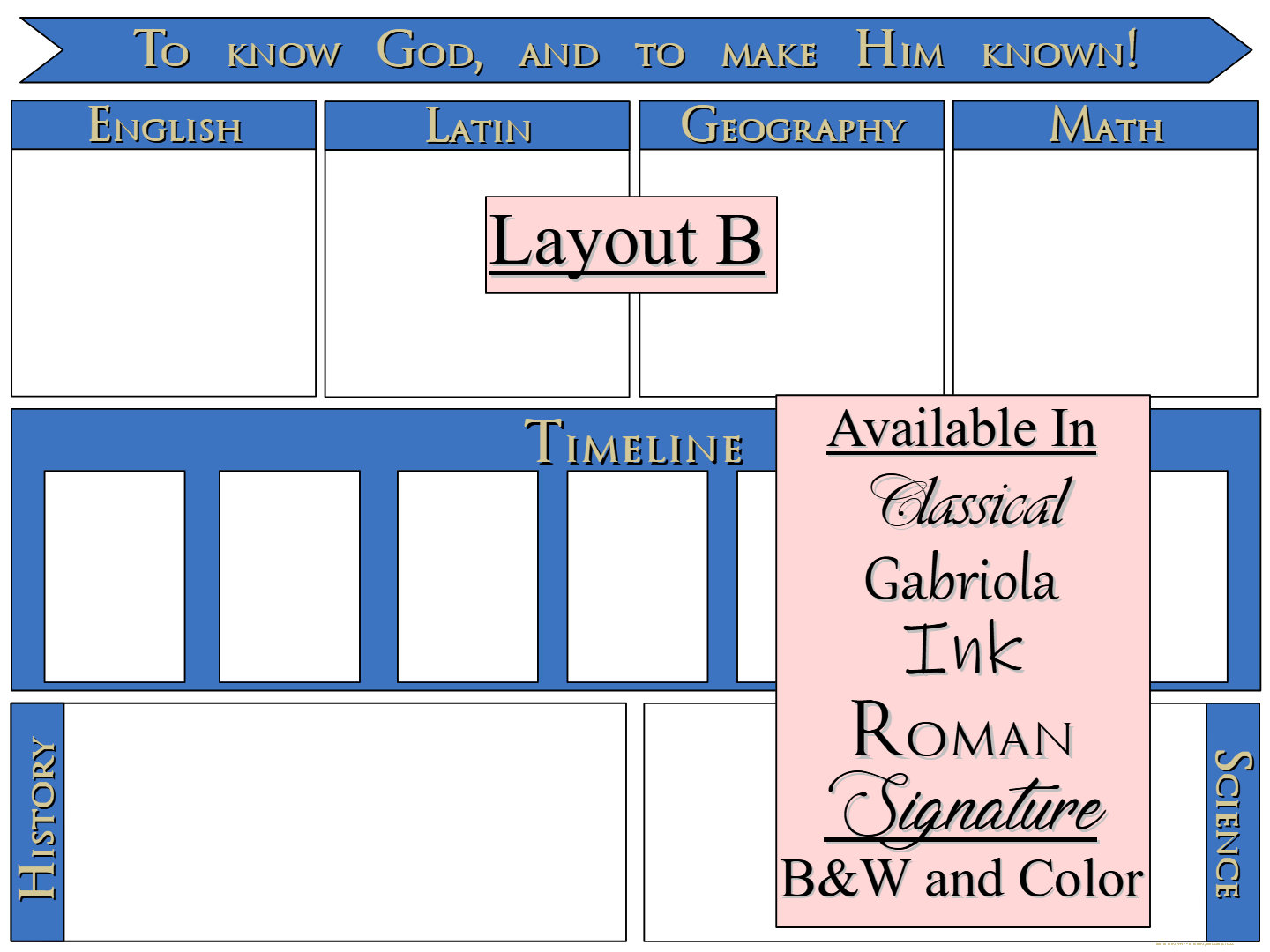 To know God, and to make Him known!

English

Latin

Geography

Math

Layout B

Timeline

Available In

Classical

Gabriola

Ink

Roman

Signature

B&W and Color

History

Science