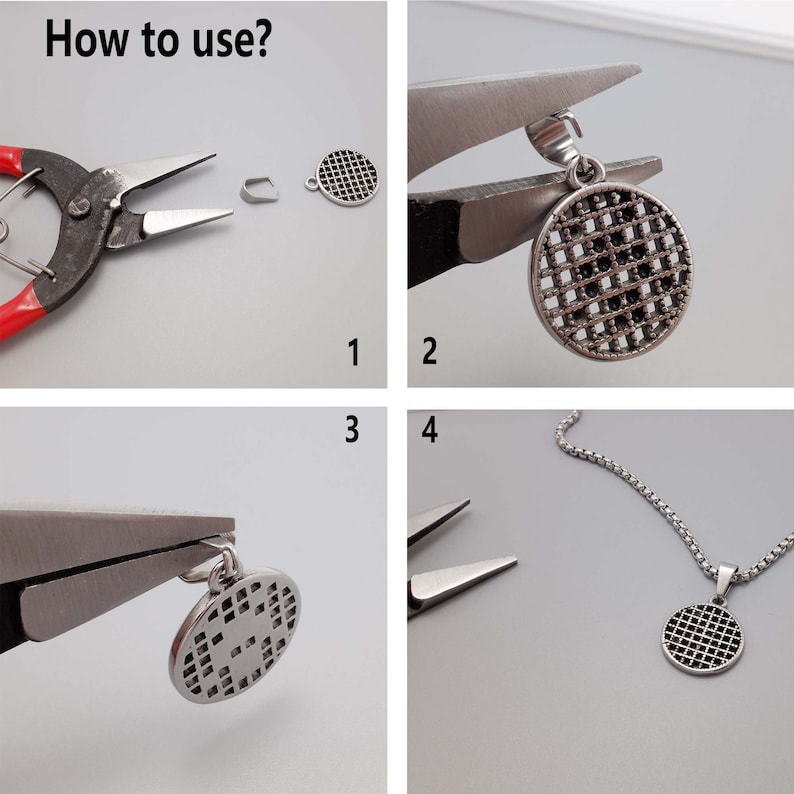 How to use?

1

2

3

4