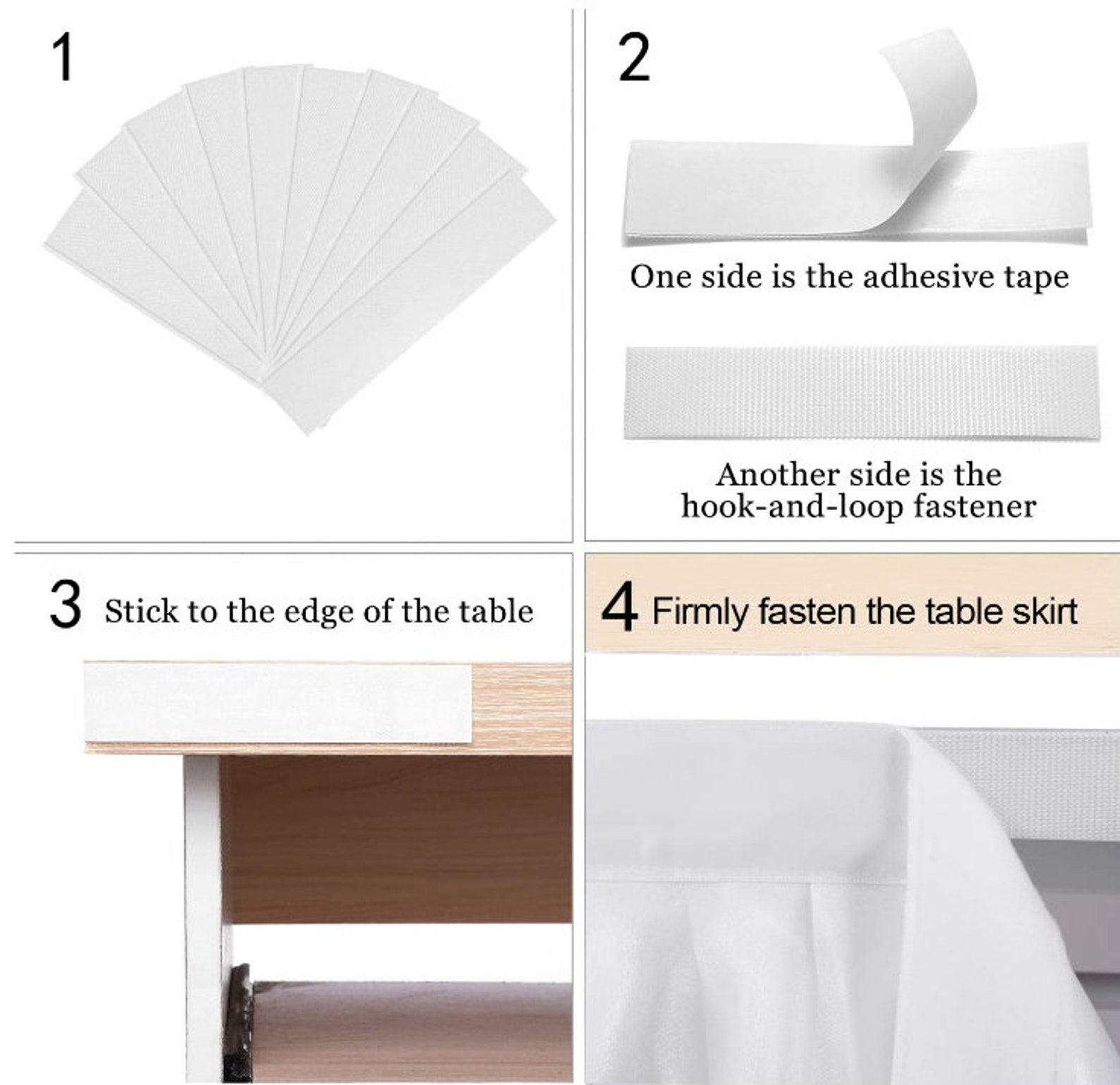 1

2

One side is the adhesive tape

Another side is the hook-and-loop fastener

3 Stick to the edge of the table

4 Firmly fasten the table skirt