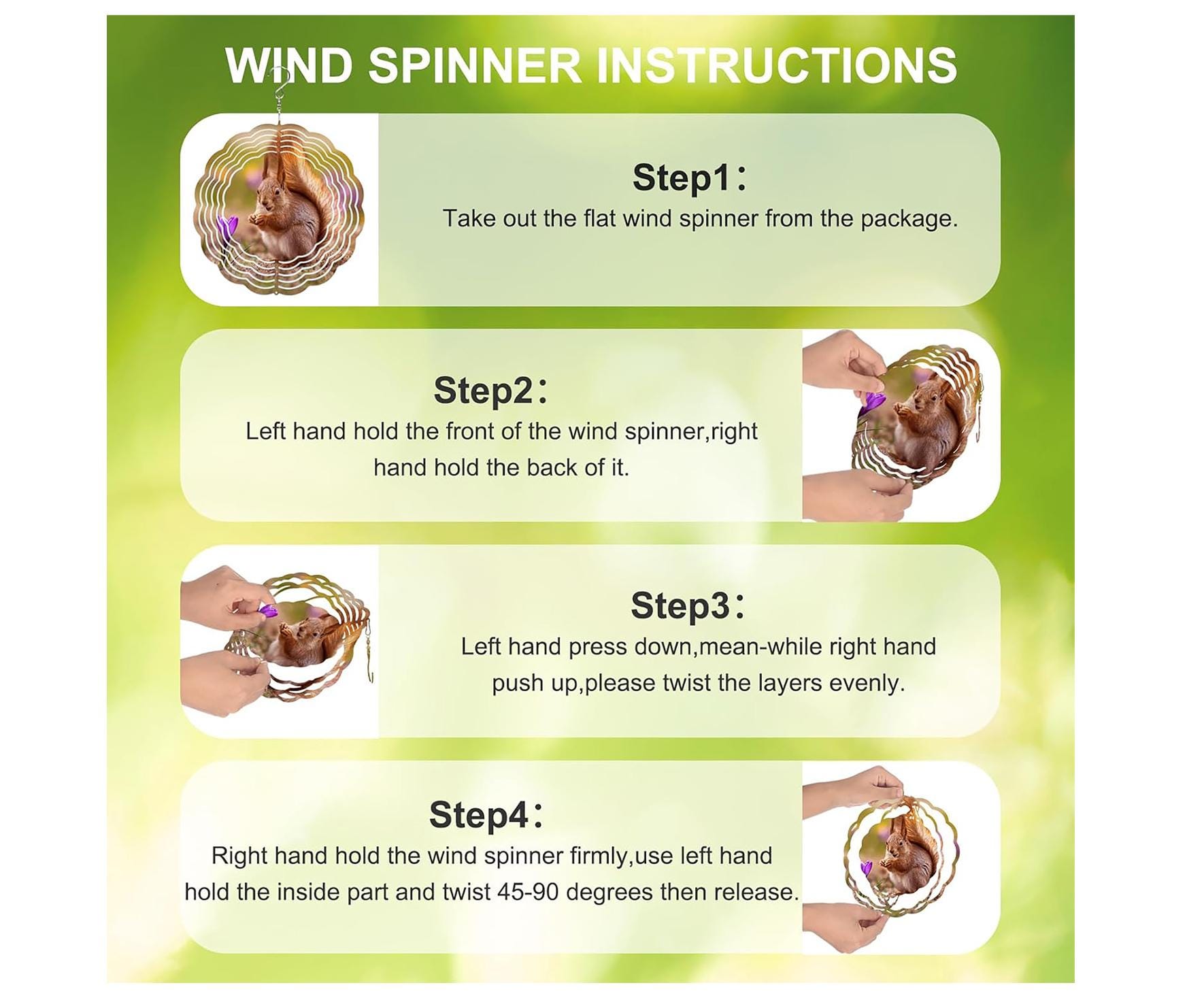 WIND SPINNER INSTRUCTIONS

Step1：
Take out the flat wind spinner from the package.

Step2：
Left hand hold the front of the wind spinner,right hand hold the back of it.

Step3：
Left hand press down,mean-while right hand push up,please twist the layers evenly.

Step4：
Right hand hold the wind spinner firmly,use left hand hold the inside part and twist 45-90 degrees then release.