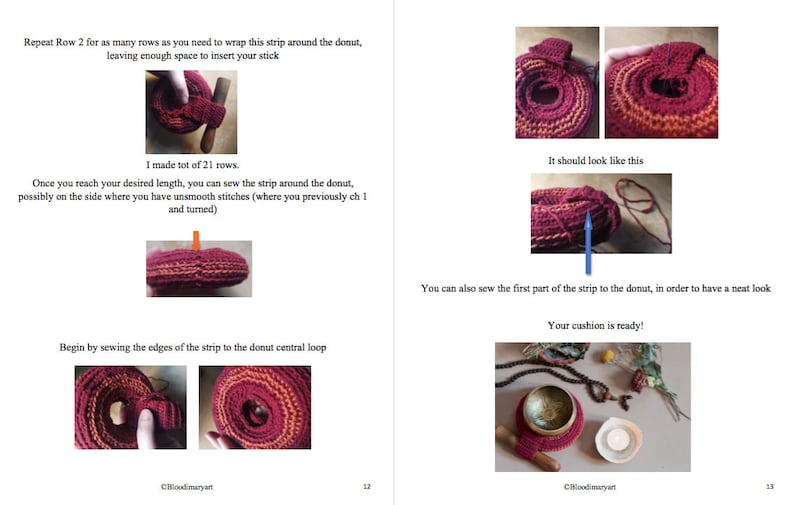 Repeat Row 2 for as many rows as you need to wrap this strip around the donut, leaving enough space to insert your stick

I made tot of 21 rows.

Once you reach your desired length, you can sew the strip around the donut, possibly on the side where you have unsmooth stitches (where you previously ch 1 and turned)

Begin by sewing the edges of the strip to the donut central loop

©Bloodimaryart 12

It should look like this

You can also sew the first part of the strip to the donut, in order to have a neat look

Your cushion is ready!

©Bloodimaryart 13