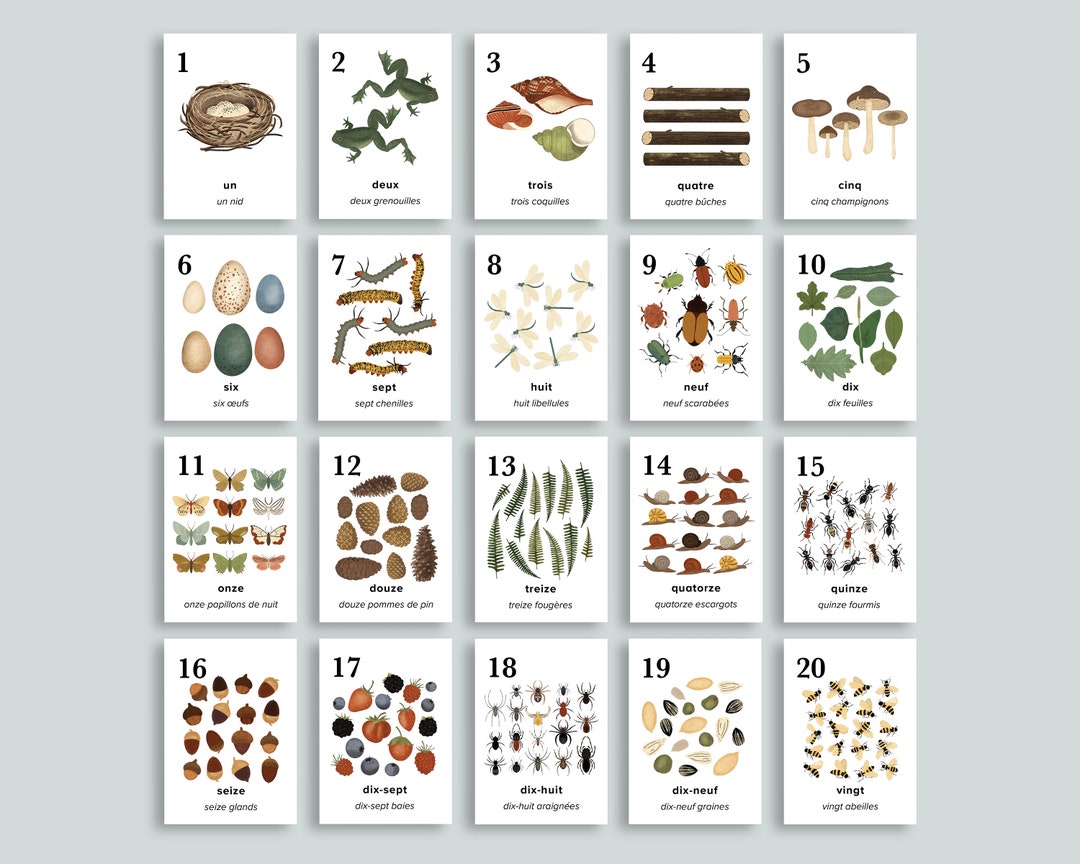 1
un
un nid

2
deux
deux grenouilles

3
trois
trois coquilles

4
quatre
quatre bûches

5
cinq
cinq champignons

6
six
six œufs

7
sept
sept chenilles

8
huit
huit libellules

9
neuf
neuf scarabées

10
dix
dix feuilles

11
onze
onze papillons de nuit

12
douze
douze pommes de pin

13
treize
treize fougères

14
quatorze
quatorze escargots

15
quinze
quinze fourmis

16
seize
seize glands

17
dix-sept
dix-sept baies

18
dix-huit
dix-huit araignées

19
dix-neuf
dix-neuf graines

20
vingt
vingt abeilles