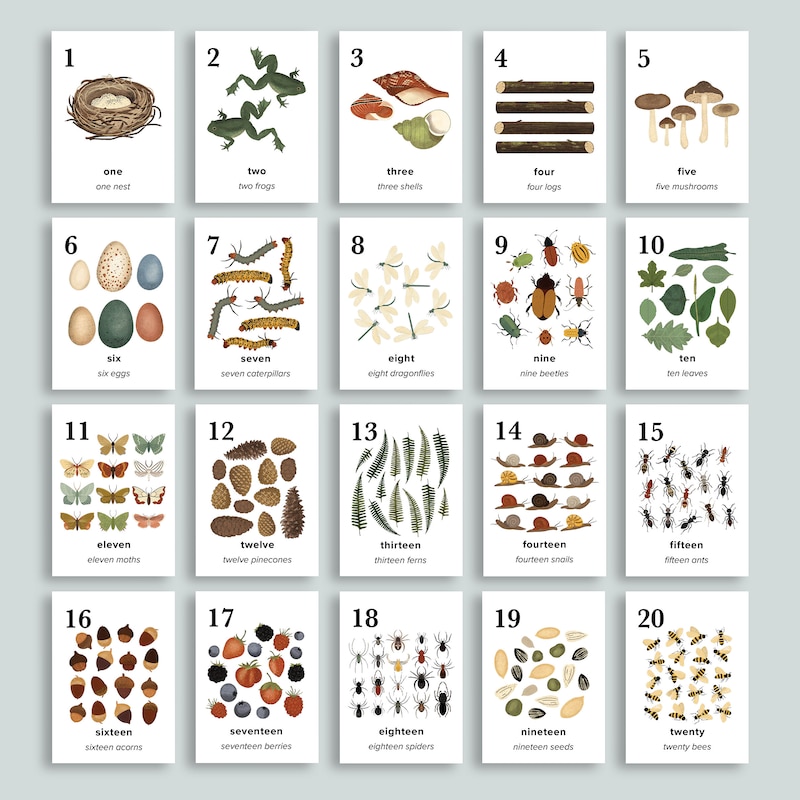 1
one
one nest

2
two
two frogs

3
three
three shells

4
four
four logs

5
five
five mushrooms

6
six
six eggs

7
seven
seven caterpillars

8
eight
eight dragonflies

9
nine
nine beetles

10
ten
ten leaves

11
eleven
eleven moths

12
twelve
twelve pinecones

13
thirteen
thirteen ferns

14
fourteen
fourteen snails

15
fifteen
fifteen ants

16
sixteen
sixteen acorns

17
seventeen
seventeen berries

18
eighteen
eighteen spiders

19
nineteen
nineteen seeds

20
twenty
twenty bees