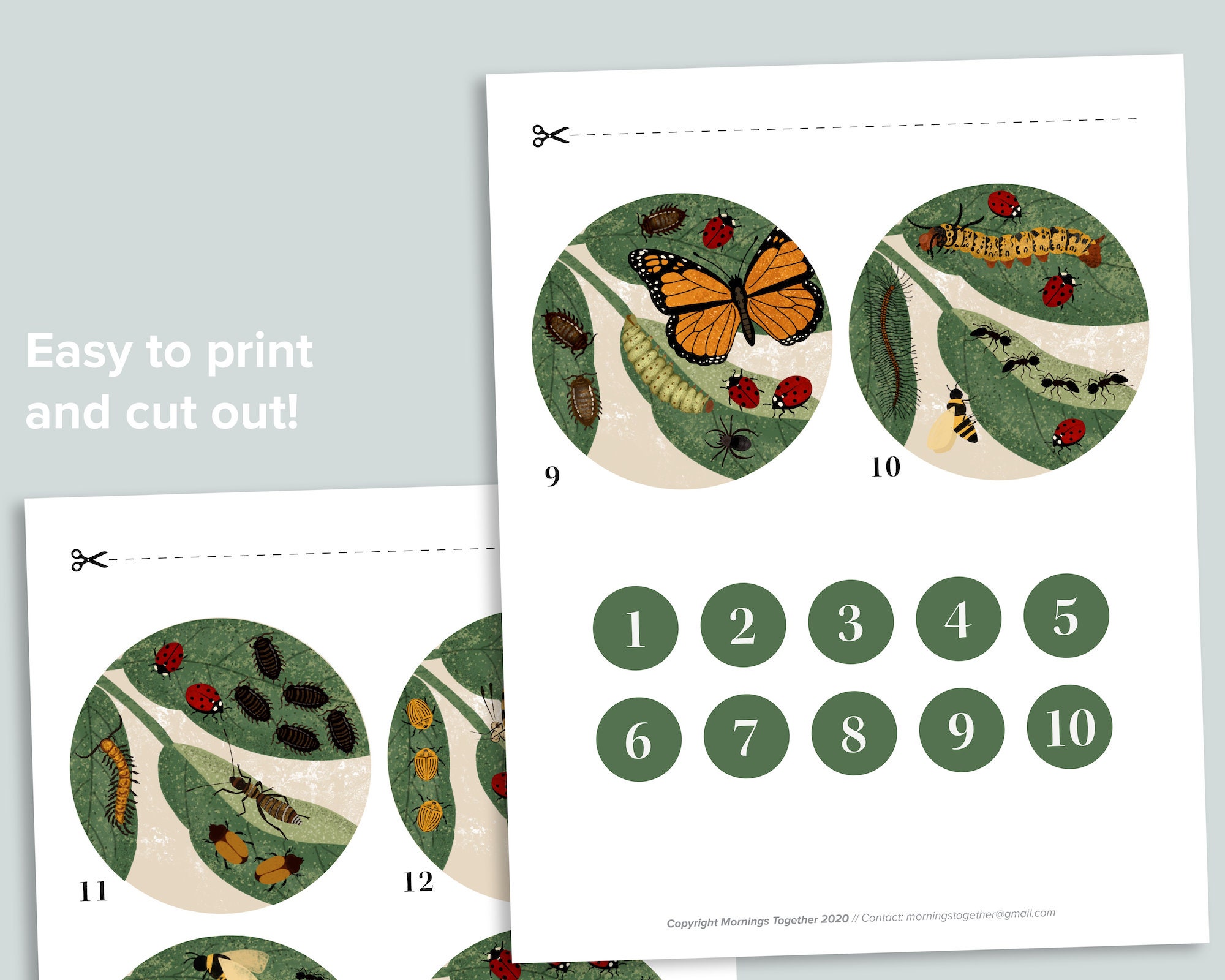 Easy to print and cut out!

9

10

1 2 3 4 5

6 7 8 9 10

Copyright Mornings Together 2020 // Contact: morningstogether@gmail.com

11

12