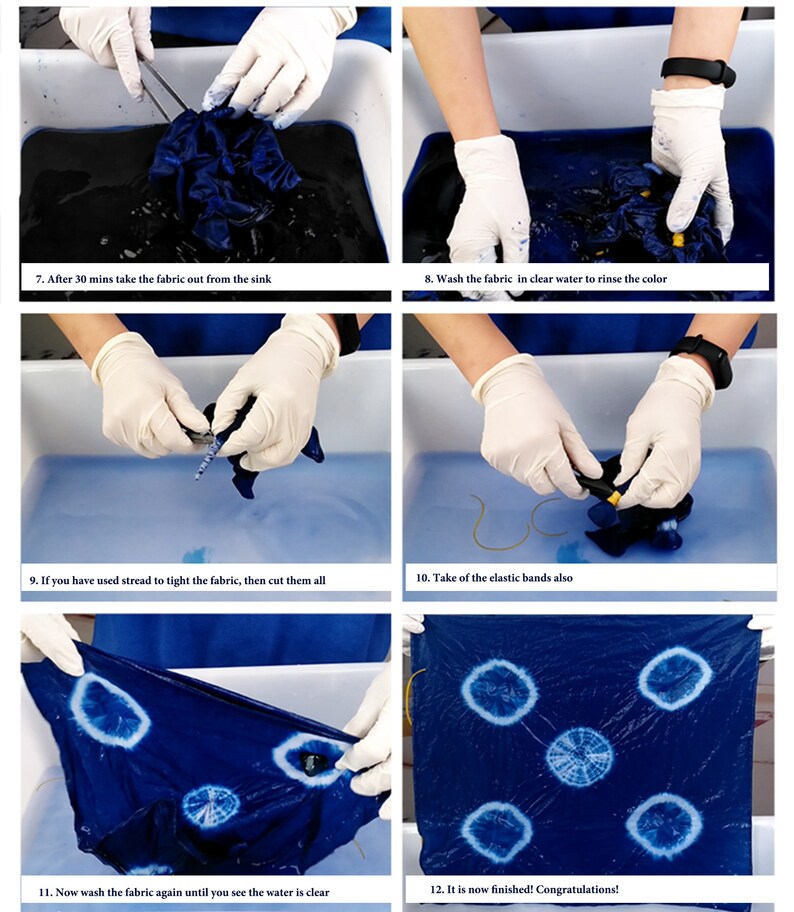 7. After 30 mins take the fabric out from the sink

8. Wash the fabric in clear water to rinse the color

9. If you have used stread to tight the fabric, then cut them all

10. Take of the elastic bands also

11. Now wash the fabric again until you see the water is clear

12. It is now finished! Congratulations!