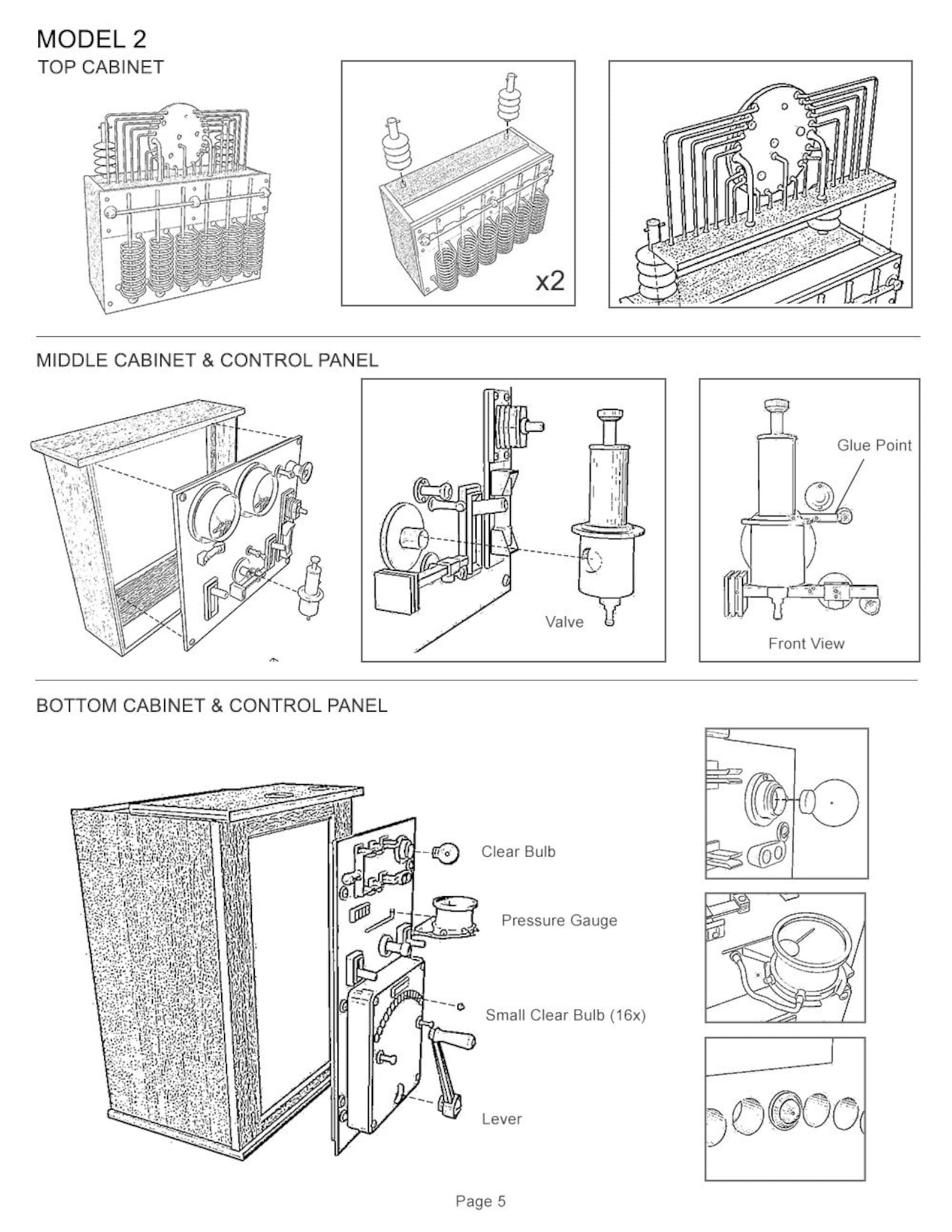 MODEL 2
TOP CABINET

x2

MIDDLE CABINET & CONTROL PANEL

Valve

Glue Point

Front View

BOTTOM CABINET & CONTROL PANEL

Clear Bulb

Pressure Gauge

Small Clear Bulb (16x)

Lever

Page 5