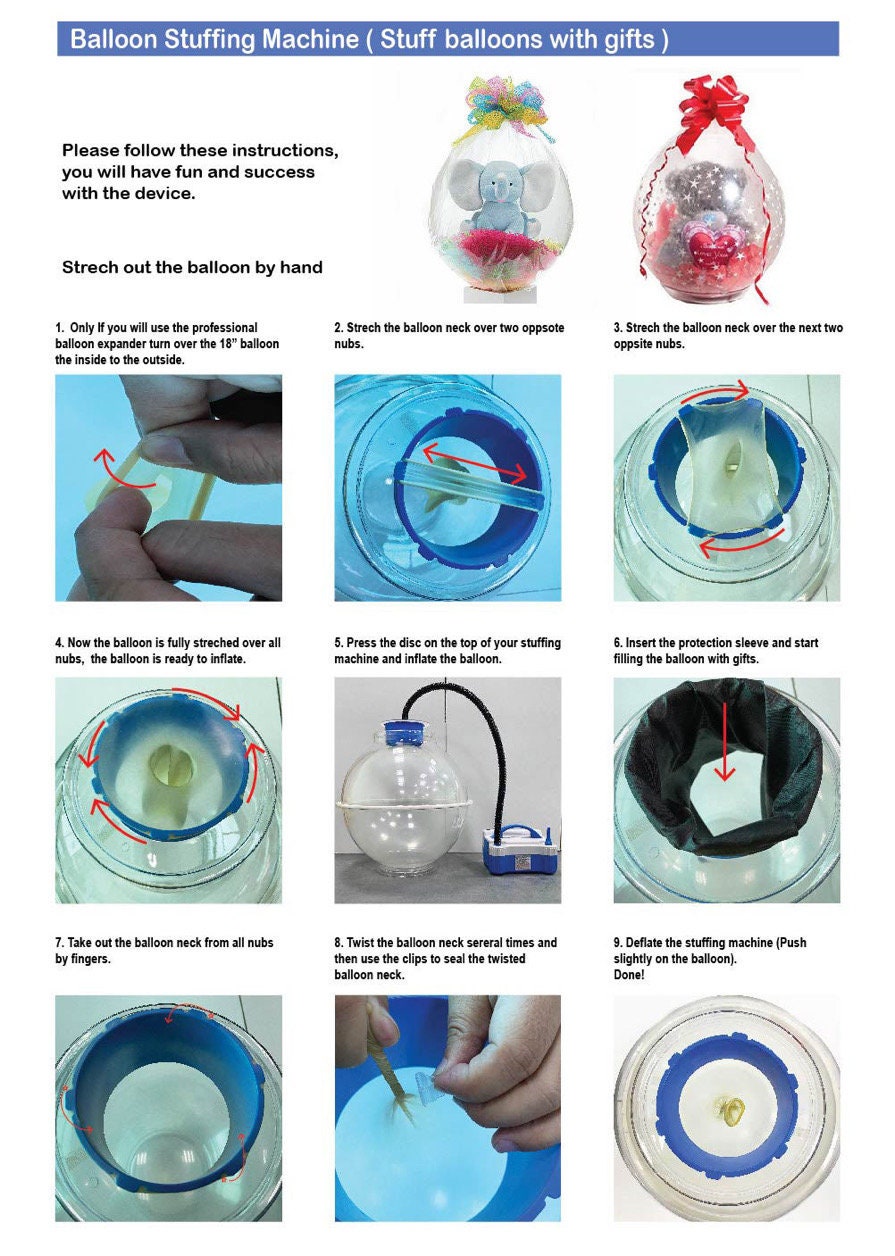 Balloon Stuffing Machine ( Stuff balloons with gifts )

Please follow these instructions, you will have fun and success with the device.

Strech out the balloon by hand

1. Only If you will use the professional balloon expander turn over the 18" balloon the inside to the outside.

2. Strech the balloon neck over two oppsote nubs.

3. Strech the balloon neck over the next two oppsite nubs.

4. Now the balloon is fully streched over all nubs, the balloon is ready to inflate.

5. Press the disc on the top of your stuffing machine and inflate the balloon.

6. Insert the protection sleeve and start filling the balloon with gifts.

7. Take out the balloon neck from all nubs by fingers.

8. Twist the balloon neck sereral times and then use the clips to seal the twisted balloon neck.

9. Deflate the stuffing machine (Push slightly on the balloon).
Done!