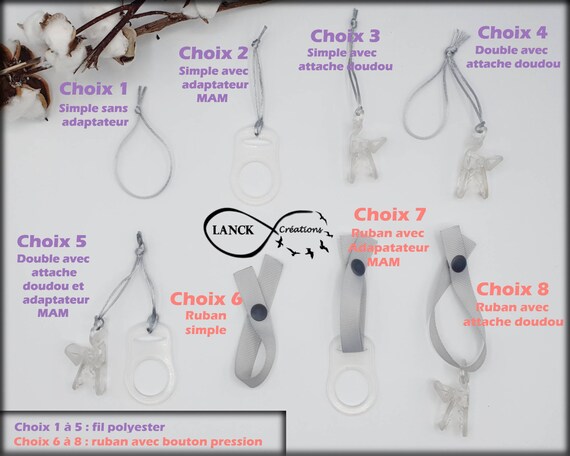 Choix 1
Simple sans adaptateur

Choix 2
Simple avec adaptateur MAM

Choix 3
Simple avec attache doudou

Choix 4
Double avec attache doudou

LANCK Créations

Choix 5
Double avec attache doudou et adaptateur MAM

Choix 6
Ruban simple

Choix 7
Ruban avec Adapatateur MAM

Choix 8
Ruban avec attache doudou

Choix 1 à 5 : fil polyester
Choix 6 à 8 : ruban avec bouton pression