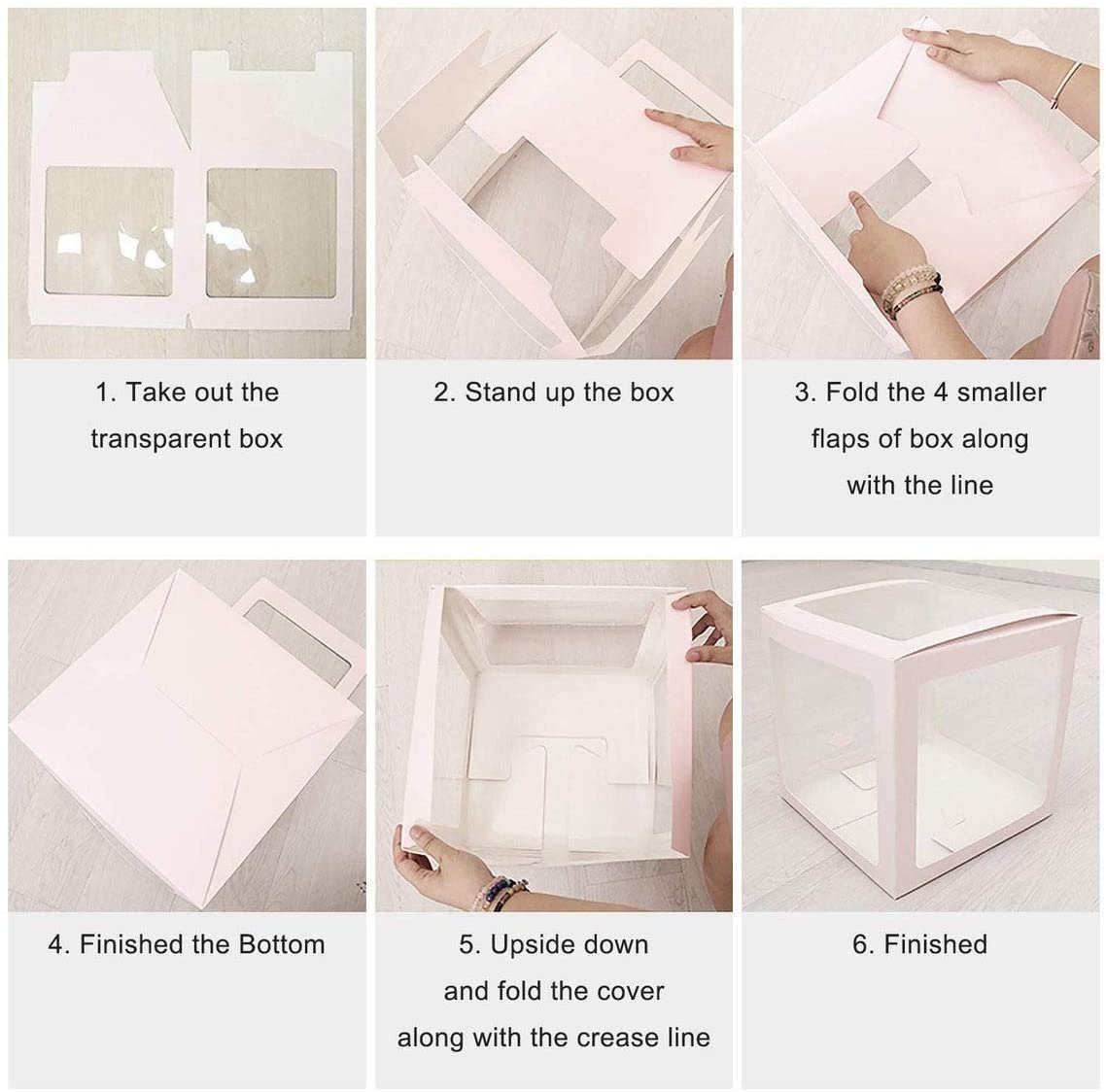 1. Take out the transparent box

2. Stand up the box

3. Fold the 4 smaller flaps of box along with the line

4. Finished the Bottom

5. Upside down and fold the cover along with the crease line

6. Finished