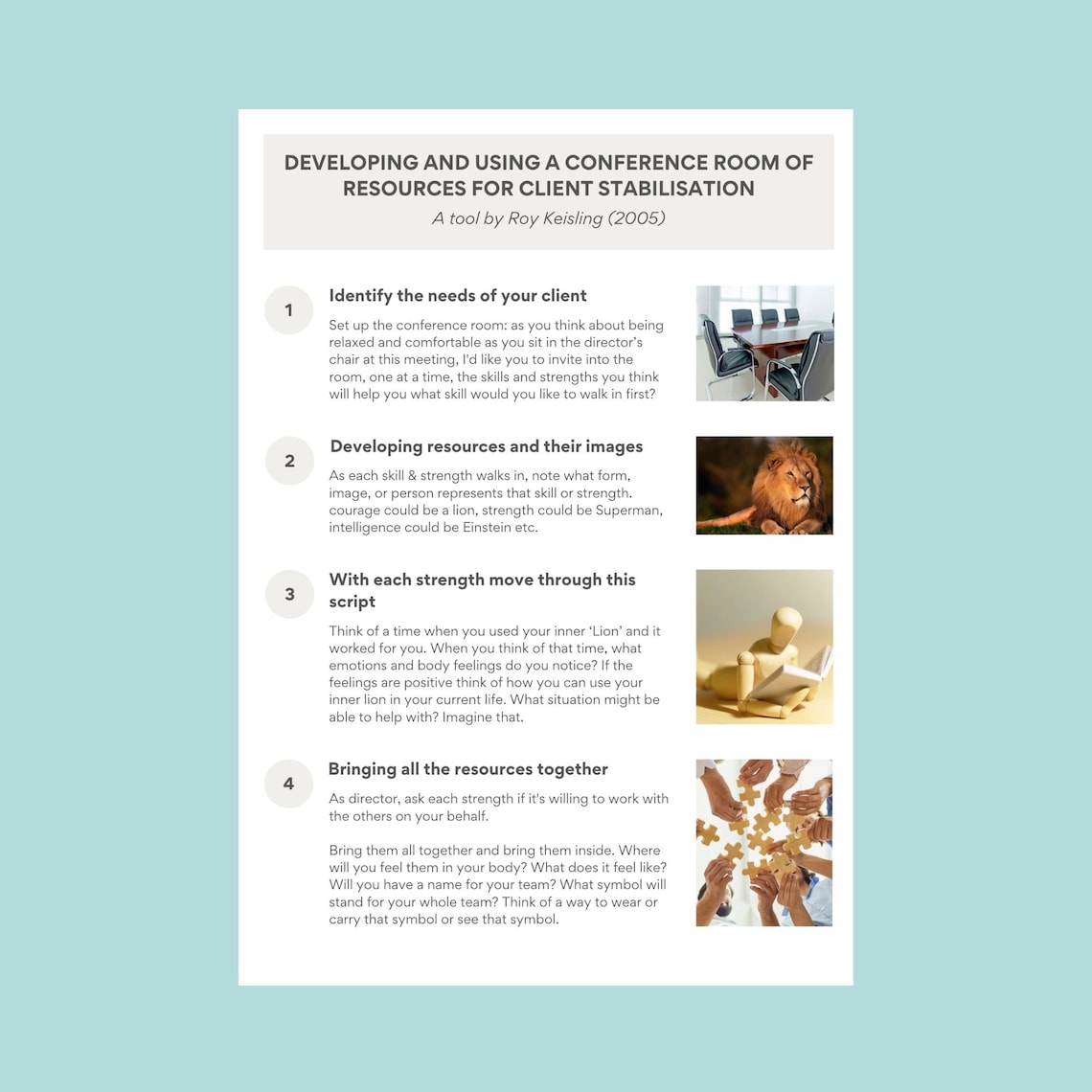 DEVELOPING AND USING A CONFERENCE ROOM OF RESOURCES FOR CLIENT STABILISATION

A tool by Roy Keisling (2005)

1

Identify the needs of your client

Set up the conference room: as you think about being relaxed and comfortable as you sit in the director's chair at this meeting, I'd like you to invite into the room, one at a time, the skills and strengths you think will help you what skill would you like to walk in first?

2

Developing resources and their images

As each skill & strength walks in, note what form, image, or person represents that skill or strength. courage could be a lion, strength could be Superman, intelligence could be Einstein etc.

3

With each strength move through this script

Think of a time when you used your inner 'Lion' and it worked for you. When you think of that time, what emotions and body feelings do you notice? If the feelings are positive think of how you can use your inner lion in your current life. What situation might be able to help with? Imagine that.

4

Bringing all the resources together

As director, ask each strength if it's willing to work with the others on your behalf.

Bring them all together and bring them inside. Where will you feel them in your body? What does it feel like? Will you have a name for your team? What symbol will stand for your whole team? Think of a way to wear or carry that symbol or see that symbol.