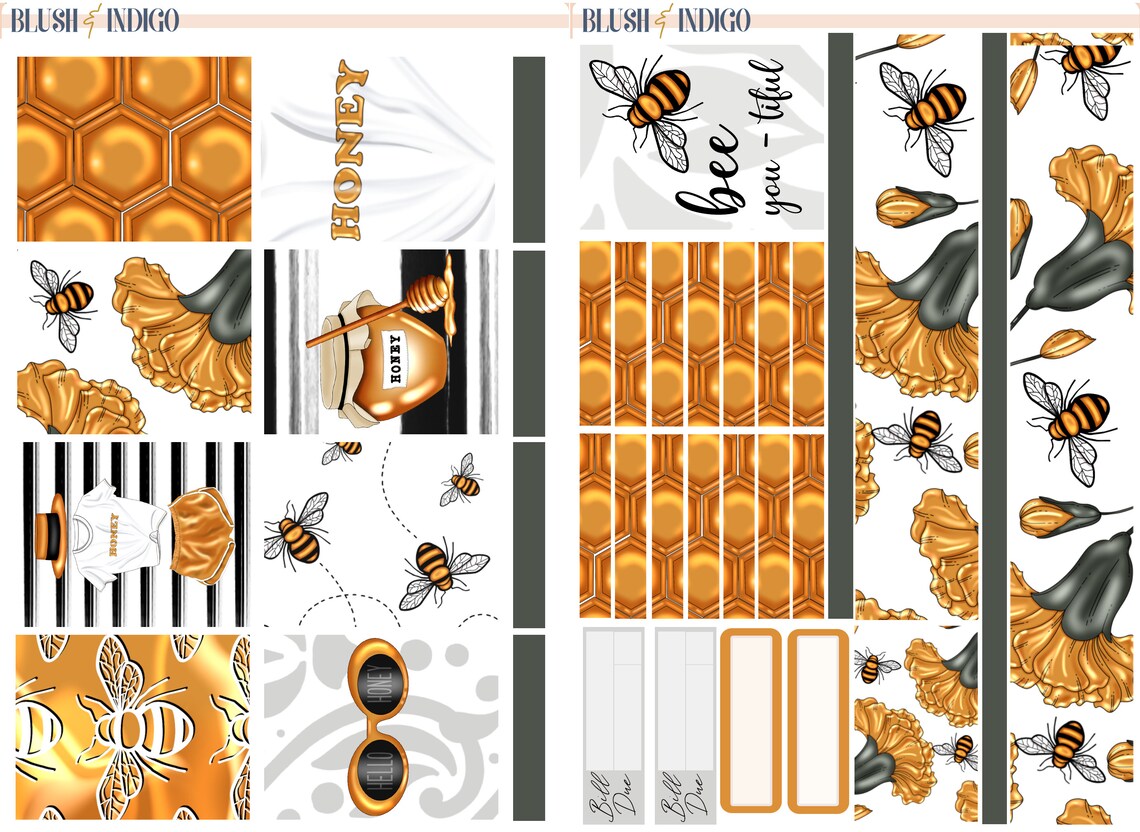 BLUSH & INDIGO

HONEY

HONEY

HONEY

HELLO HONEY

BLUSH & INDIGO

bee you - tiful

Bill Due

Bill Due