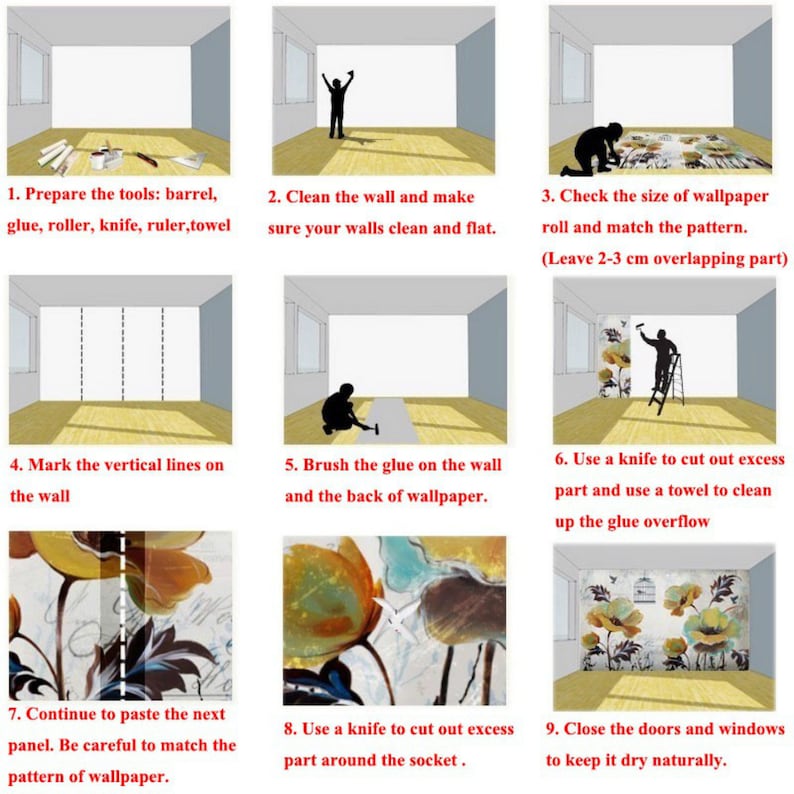 1. Prepare the tools: barrel, glue, roller, knife, ruler,towel

2. Clean the wall and make sure your walls clean and flat.

3. Check the size of wallpaper roll and match the pattern. (Leave 2-3 cm overlapping part)

4. Mark the vertical lines on the wall

5. Brush the glue on the wall and the back of wallpaper.

6. Use a knife to cut out excess part and use a towel to clean up the glue overflow

7. Continue to paste the next panel. Be careful to match the pattern of wallpaper.

8. Use a knife to cut out excess part around the socket .

9. Close the doors and windows to keep it dry naturally.