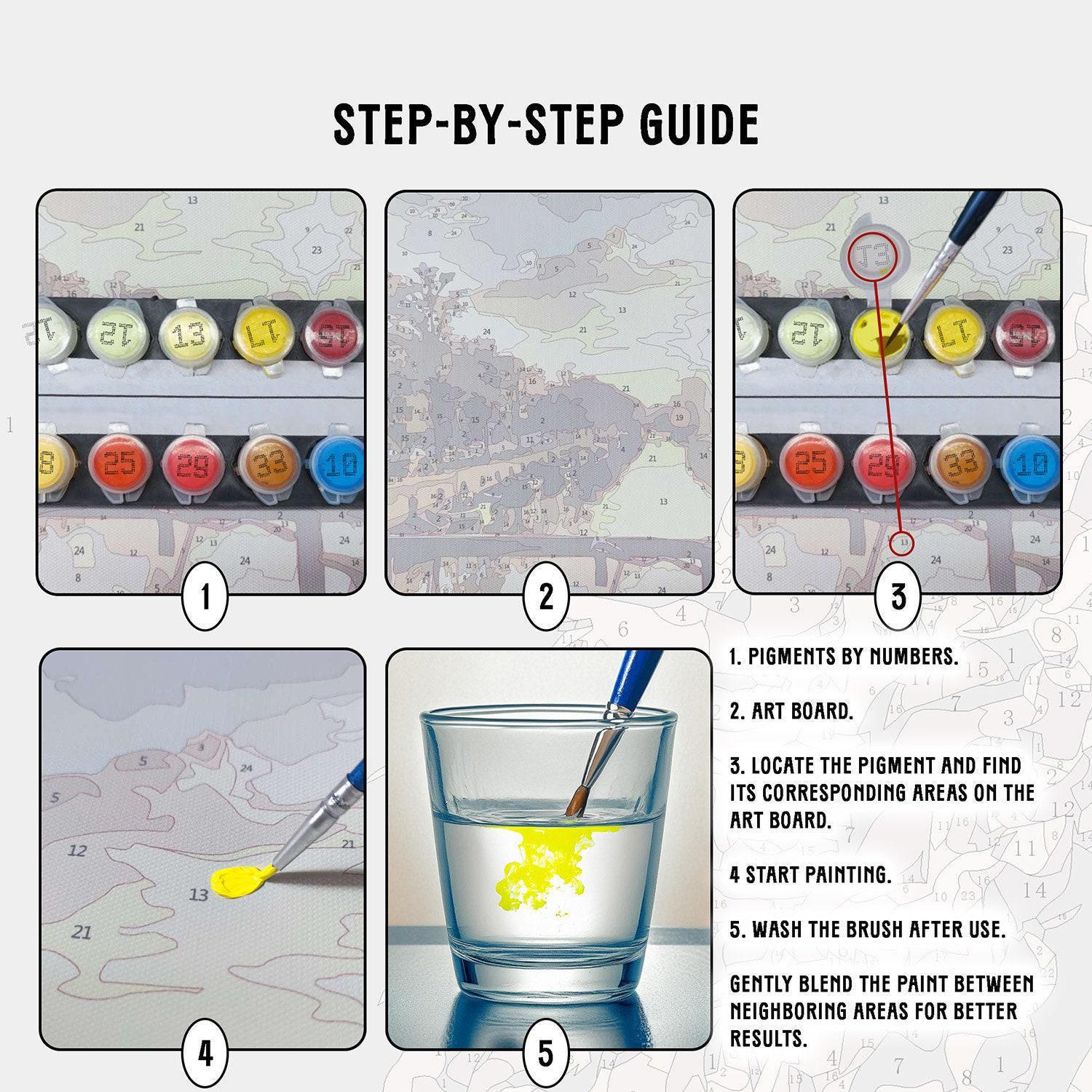 STEP-BY-STEP GUIDE

1

2

3

4

5

1. PIGMENTS BY NUMBERS.

2. ART BOARD.

3. LOCATE THE PIGMENT AND FIND ITS CORRESPONDING AREAS ON THE ART BOARD.

4 START PAINTING.

5. WASH THE BRUSH AFTER USE.

GENTLY BLEND THE PAINT BETWEEN NEIGHBORING AREAS FOR BETTER RESULTS.