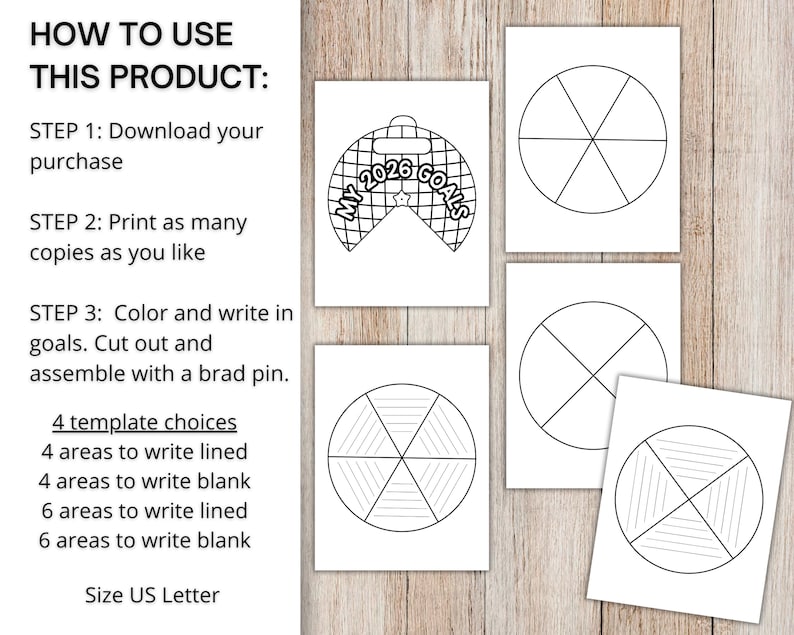 HOW TO USE THIS PRODUCT:

STEP 1: Download your purchase

STEP 2: Print as many copies as you like

STEP 3: Color and write in goals. Cut out and assemble with a brad pin.

4 template choices
4 areas to write lined
4 areas to write blank
6 areas to write lined
6 areas to write blank

Size US Letter

MY 2026 GOALS