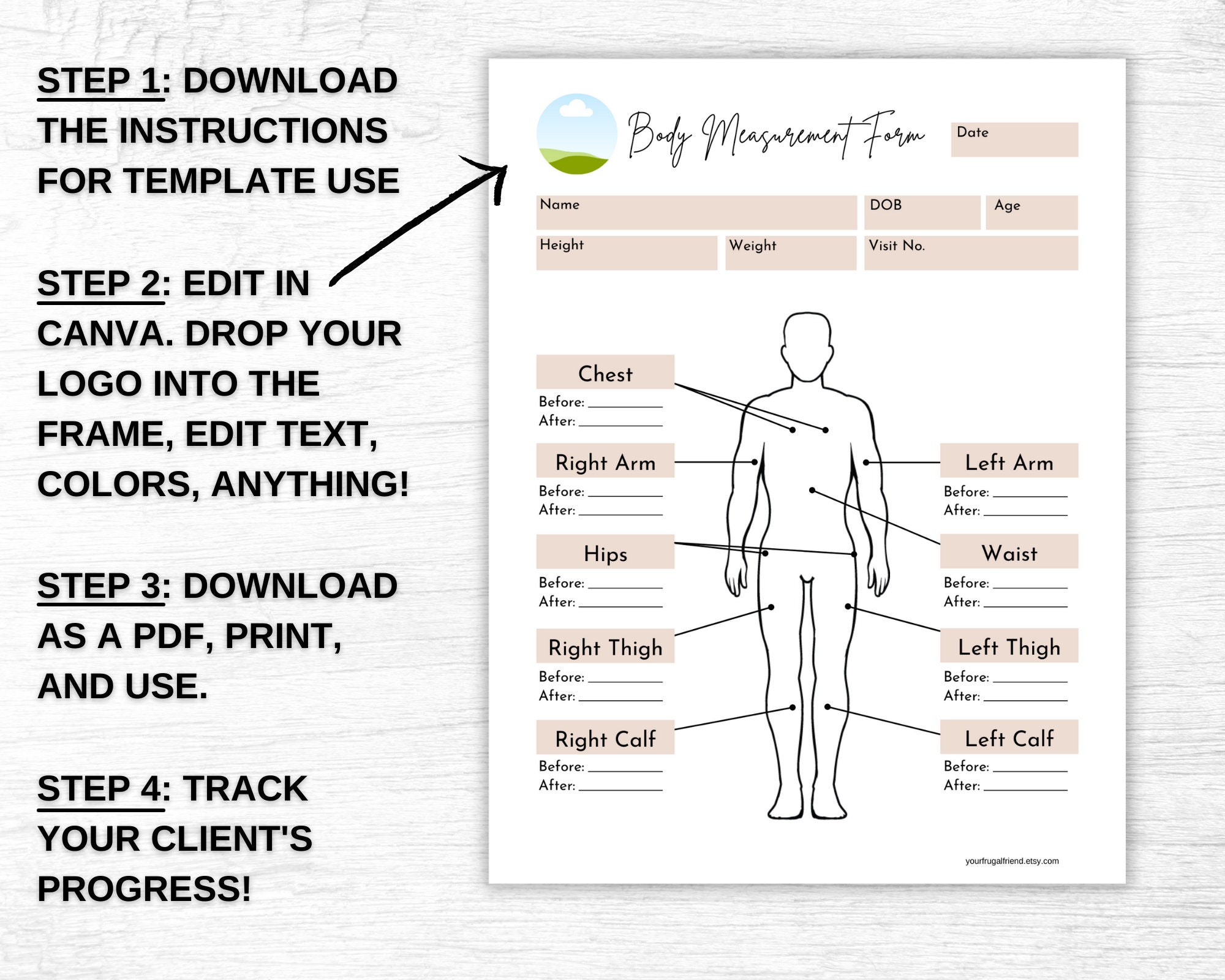 STEP 1: DOWNLOAD THE INSTRUCTIONS FOR TEMPLATE USE

STEP 2: EDIT IN CANVA. DROP YOUR LOGO INTO THE FRAME, EDIT TEXT, COLORS, ANYTHING!

STEP 3: DOWNLOAD AS A PDF, PRINT, AND USE.

STEP 4: TRACK YOUR CLIENT'S PROGRESS!

Body Measurement Form

Date

Name

DOB

Age

Height

Weight

Visit No.

Chest
Before: ___________
After: ___________

Right Arm
Before: ___________
After: ___________

Hips
Before: ___________
After: ___________

Right Thigh
Before: ___________
After: ___________

Right Calf
Before: ___________
After: ___________

Left Arm
Before: ___________
After: ___________

Waist
Before: ___________
After: ___________

Left Thigh
Before: ___________
After: ___________

Left Calf
Before: ___________
After: ___________

yourfrugalfriend.etsy.com