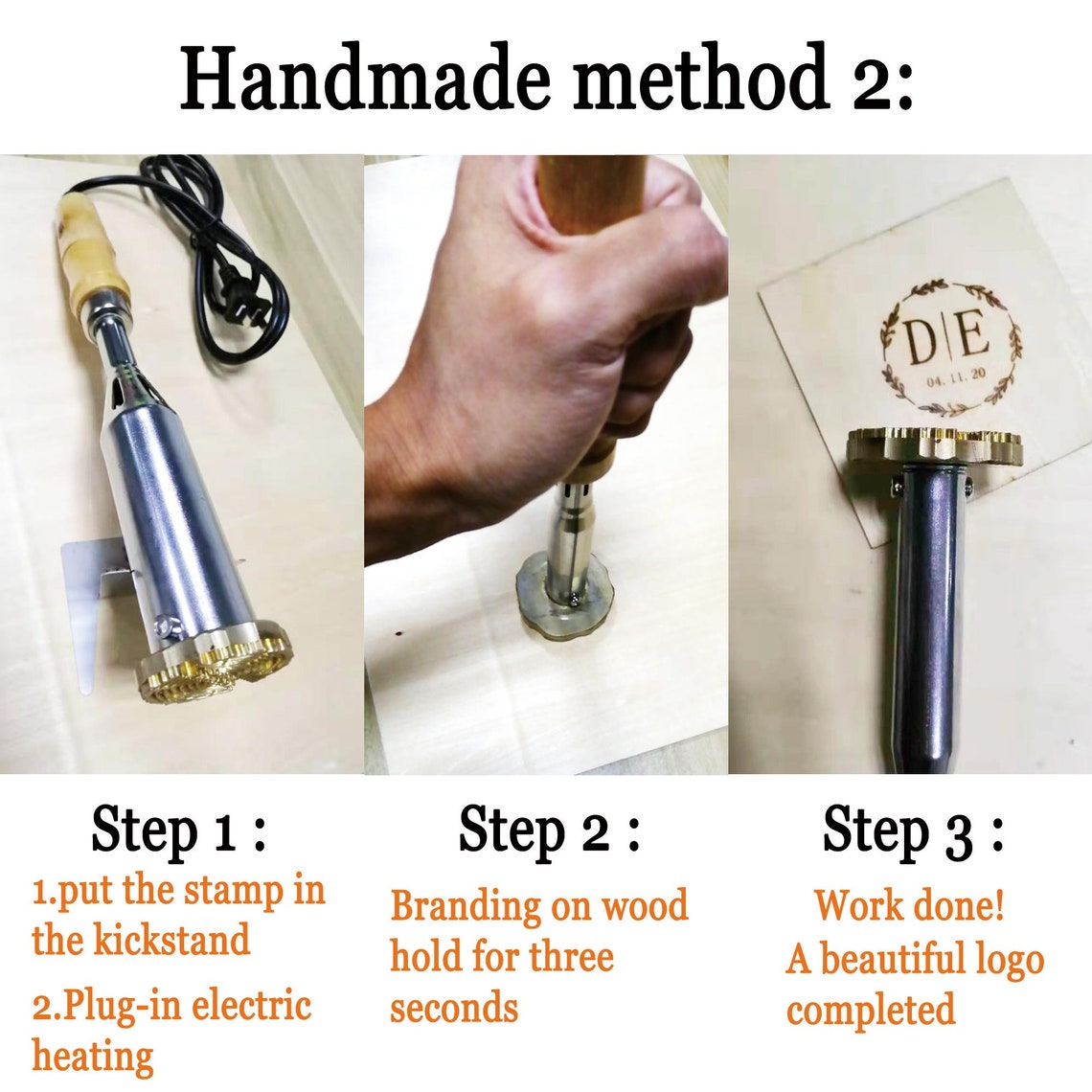 Handmade method 2:

D|E
04. 11. 20

Step 1 :
1.put the stamp in the kickstand
2.Plug-in electric heating

Step 2 :
Branding on wood hold for three seconds

Step 3 :
Work done!
A beautiful logo completed