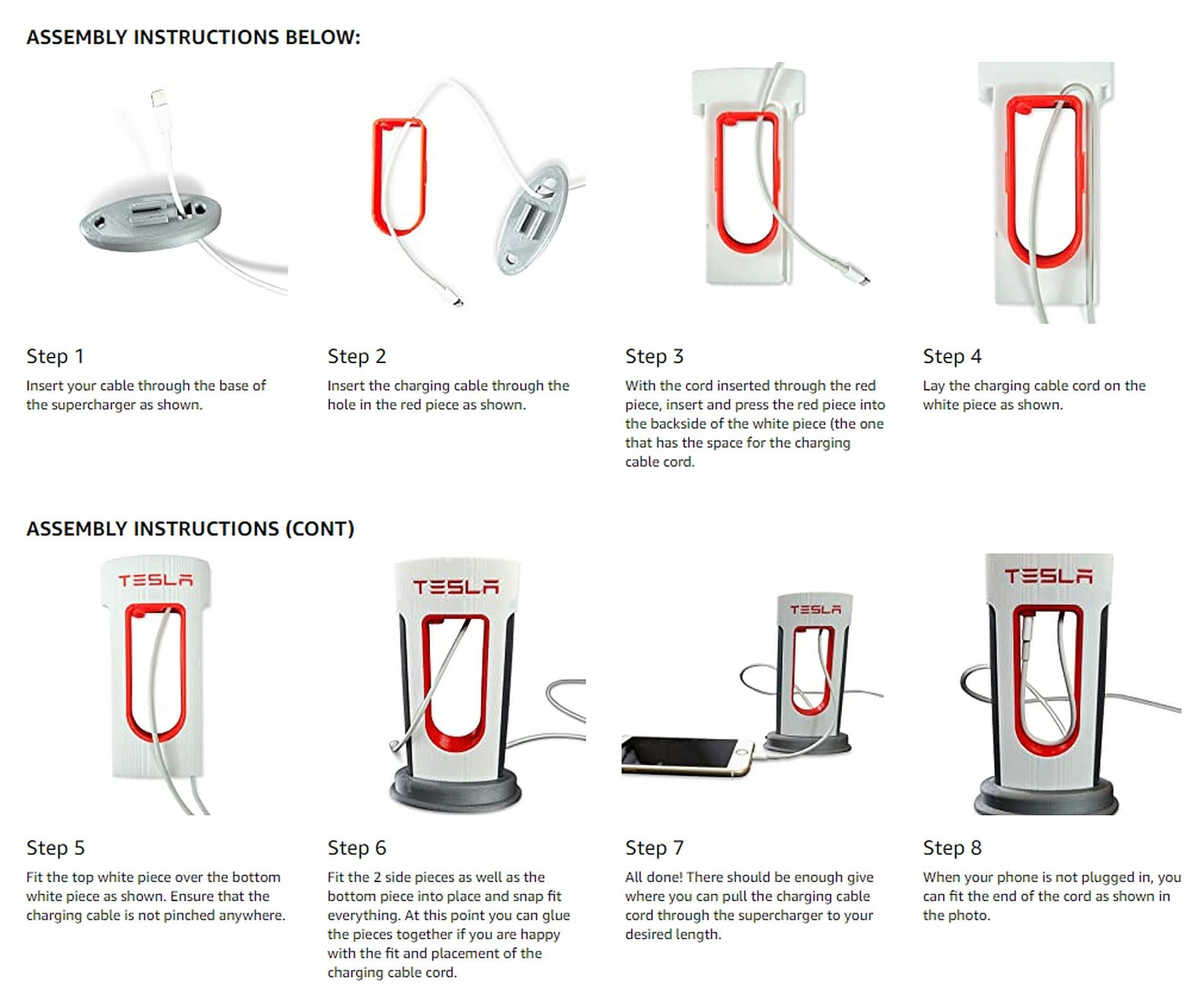 ASSEMBLY INSTRUCTIONS BELOW:

Step 1
Insert your cable through the base of the supercharger as shown.

Step 2
Insert the charging cable through the hole in the red piece as shown.

Step 3
With the cord inserted through the red piece, insert and press the red piece into the backside of the white piece (the one that has the space for the charging cable cord.

Step 4
Lay the charging cable cord on the white piece as shown.

ASSEMBLY INSTRUCTIONS (CONT)

TESLA

TESLA

TESLA

TESLA

Step 5
Fit the top white piece over the bottom white piece as shown. Ensure that the charging cable is not pinched anywhere.

Step 6
Fit the 2 side pieces as well as the bottom piece into place and snap fit everything. At this point you can glue the pieces together if you are happy with the fit and placement of the charging cable cord.

Step 7
All done! There should be enough give where you can pull the charging cable cord through the supercharger to your desired length.

Step 8
When your phone is not plugged in, you can fit the end of the cord as shown in the photo.