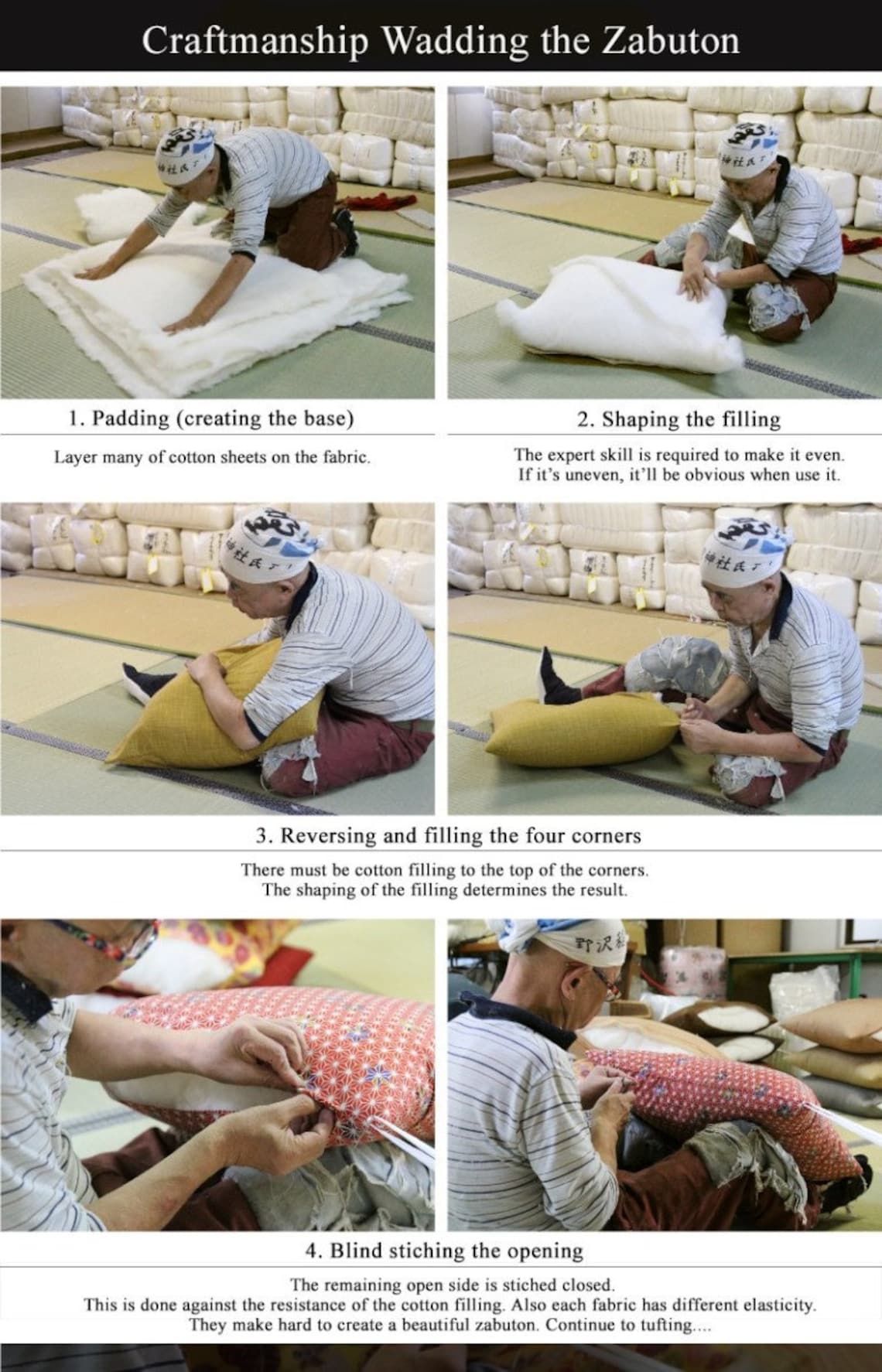 Craftmanship Wadding the Zabuton

1. Padding (creating the base)

Layer many of cotton sheets on the fabric.

2. Shaping the filling

The expert skill is required to make it even. If it's uneven, it'll be obvious when use it.

3. Reversing and filling the four corners

There must be cotton filling to the top of the corners. The shaping of the filling determines the result.

4. Blind stiching the opening

The remaining open side is stiched closed. This is done against the resistance of the cotton filling. Also each fabric has different elasticity. They make hard to create a beautiful zabuton. Continue to tufting....