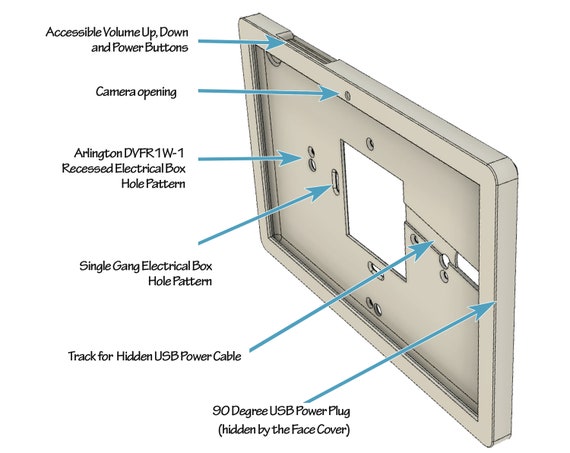 Accessible Volume Up, Down and Power Buttons

Camera opening

Arlington DVFR1W-1 Recessed Electrical Box Hole Pattern

Single Gang Electrical Box Hole Pattern

Track for Hidden USB Power Cable

90 Degree USB Power Plug (hidden by the Face Cover)