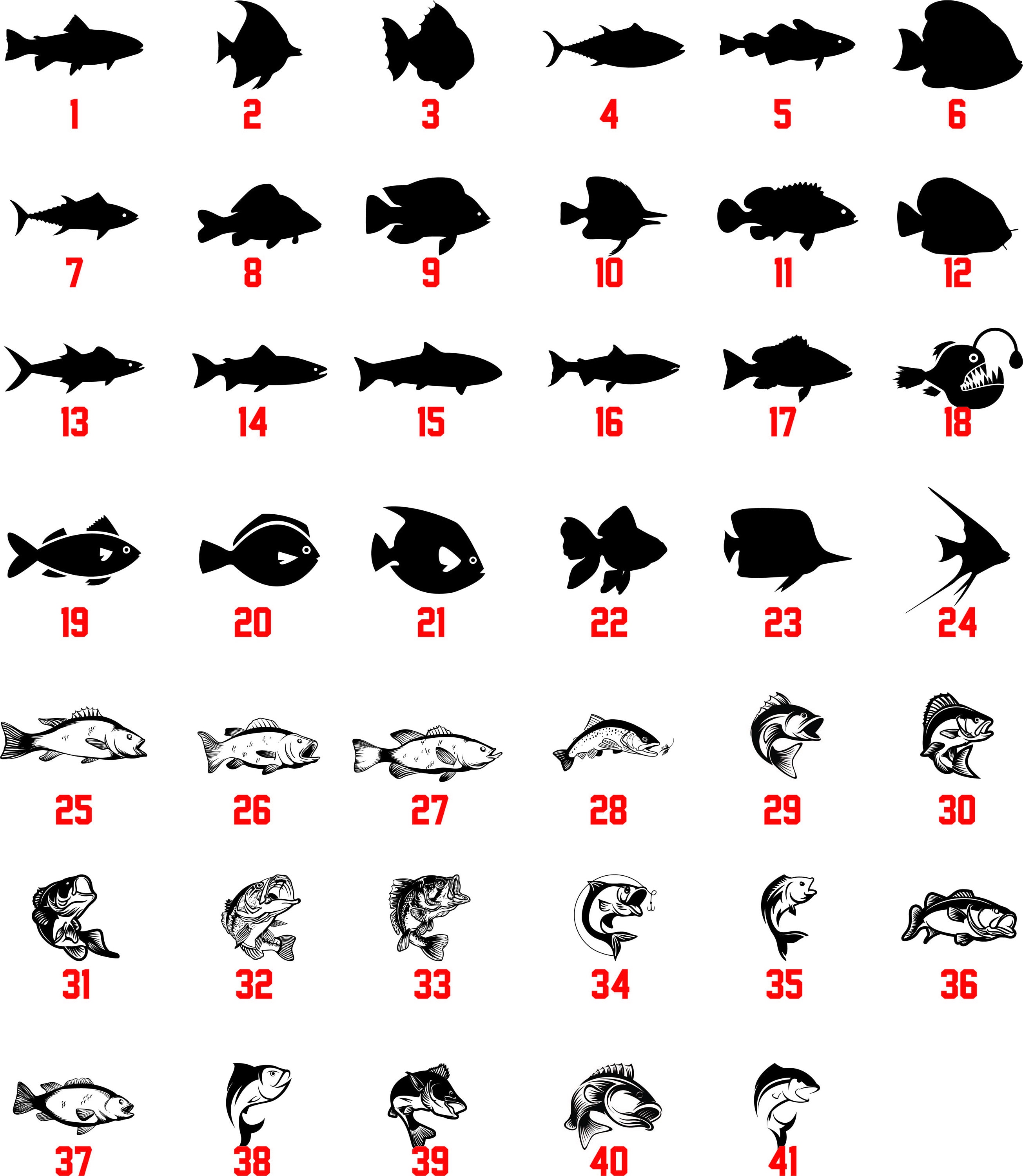 1 2 3 4 5 6

7 8 9 10 11 12

13 14 15 16 17 18

19 20 21 22 23 24

25 26 27 28 29 30

31 32 33 34 35 36

37 38 39 40 41