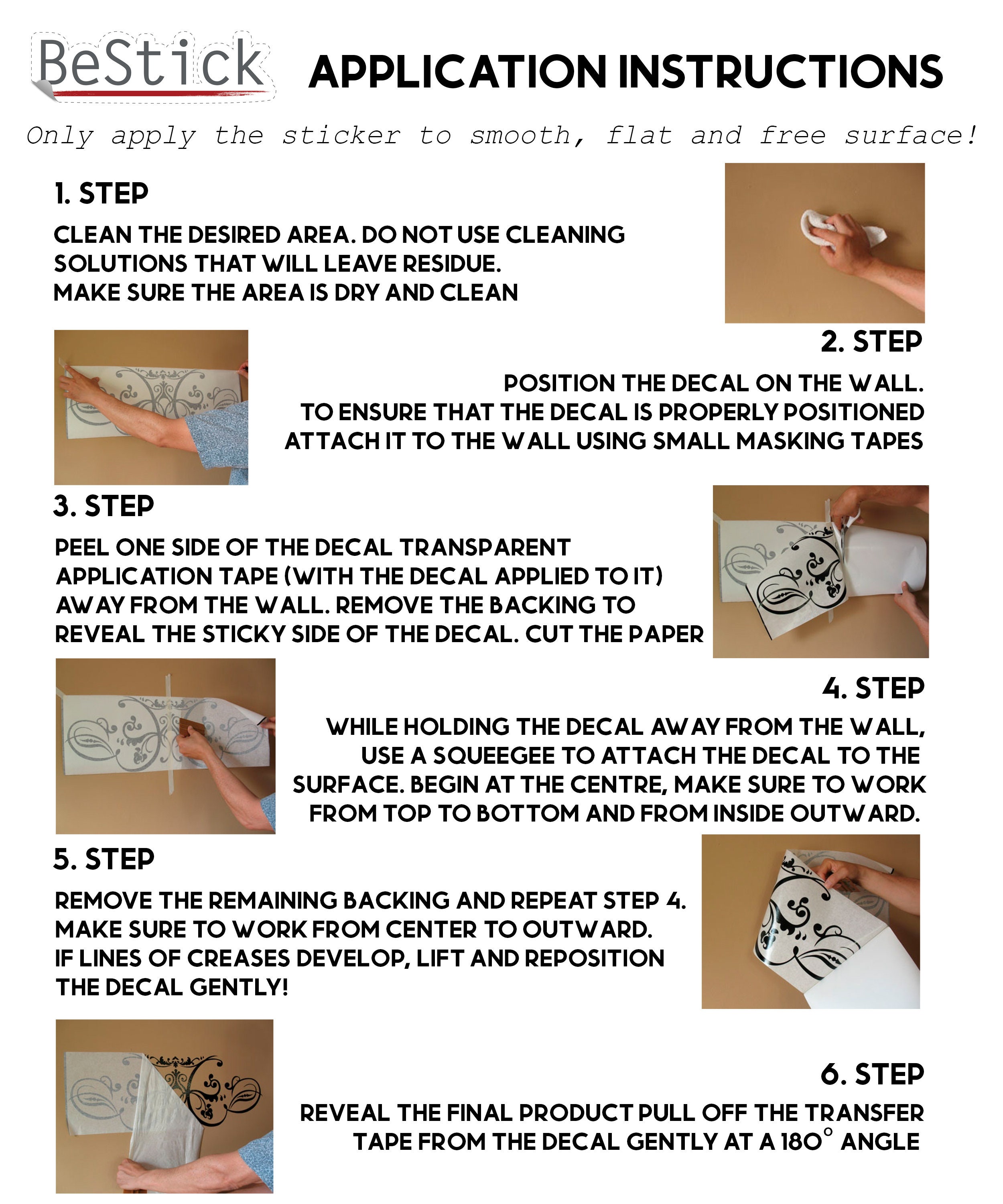 BeStick

APPLICATION INSTRUCTIONS

Only apply the sticker to smooth, flat and free surface!

1. STEP

CLEAN THE DESIRED AREA. DO NOT USE CLEANING SOLUTIONS THAT WILL LEAVE RESIDUE.
MAKE SURE THE AREA IS DRY AND CLEAN

2. STEP

POSITION THE DECAL ON THE WALL.
TO ENSURE THAT THE DECAL IS PROPERLY POSITIONED ATTACH IT TO THE WALL USING SMALL MASKING TAPES

3. STEP

PEEL ONE SIDE OF THE DECAL TRANSPARENT APPLICATION TAPE (WITH THE DECAL APPLIED TO IT) AWAY FROM THE WALL. REMOVE THE BACKING TO REVEAL THE STICKY SIDE OF THE DECAL. CUT THE PAPER

4. STEP

WHILE HOLDING THE DECAL AWAY FROM THE WALL, USE A SQUEEGEE TO ATTACH THE DECAL TO THE SURFACE. BEGIN AT THE CENTRE, MAKE SURE TO WORK FROM TOP TO BOTTOM AND FROM INSIDE OUTWARD.

5. STEP

REMOVE THE REMAINING BACKING AND REPEAT STEP 4.
MAKE SURE TO WORK FROM CENTER TO OUTWARD.
IF LINES OF CREASES DEVELOP, LIFT AND REPOSITION THE DECAL GENTLY!

6. STEP

REVEAL THE FINAL PRODUCT PULL OFF THE TRANSFER TAPE FROM THE DECAL GENTLY AT A $180^\circ$ ANGLE