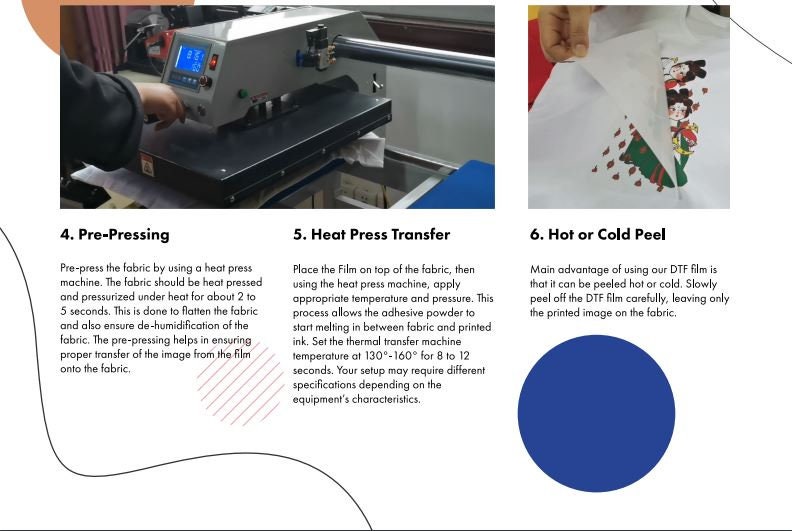 4. Pre-Pressing

Pre-press the fabric by using a heat press machine. The fabric should be heat pressed and pressurized under heat for about 2 to 5 seconds. This is done to flatten the fabric and also ensure de-humidification of the fabric. The pre-pressing helps in ensuring proper transfer of the image from the film onto the fabric.

5. Heat Press Transfer

Place the Film on top of the fabric, then using the heat press machine, apply appropriate temperature and pressure. This process allows the adhesive powder to start melting in between fabric and printed ink. Set the thermal transfer machine temperature at 130°-160° for 8 to 12 seconds. Your setup may require different specifications depending on the equipment's characteristics.

6. Hot or Cold Peel

Main advantage of using our DTF film is that it can be peeled hot or cold. Slowly peel off the DTF film carefully, leaving only the printed image on the fabric.