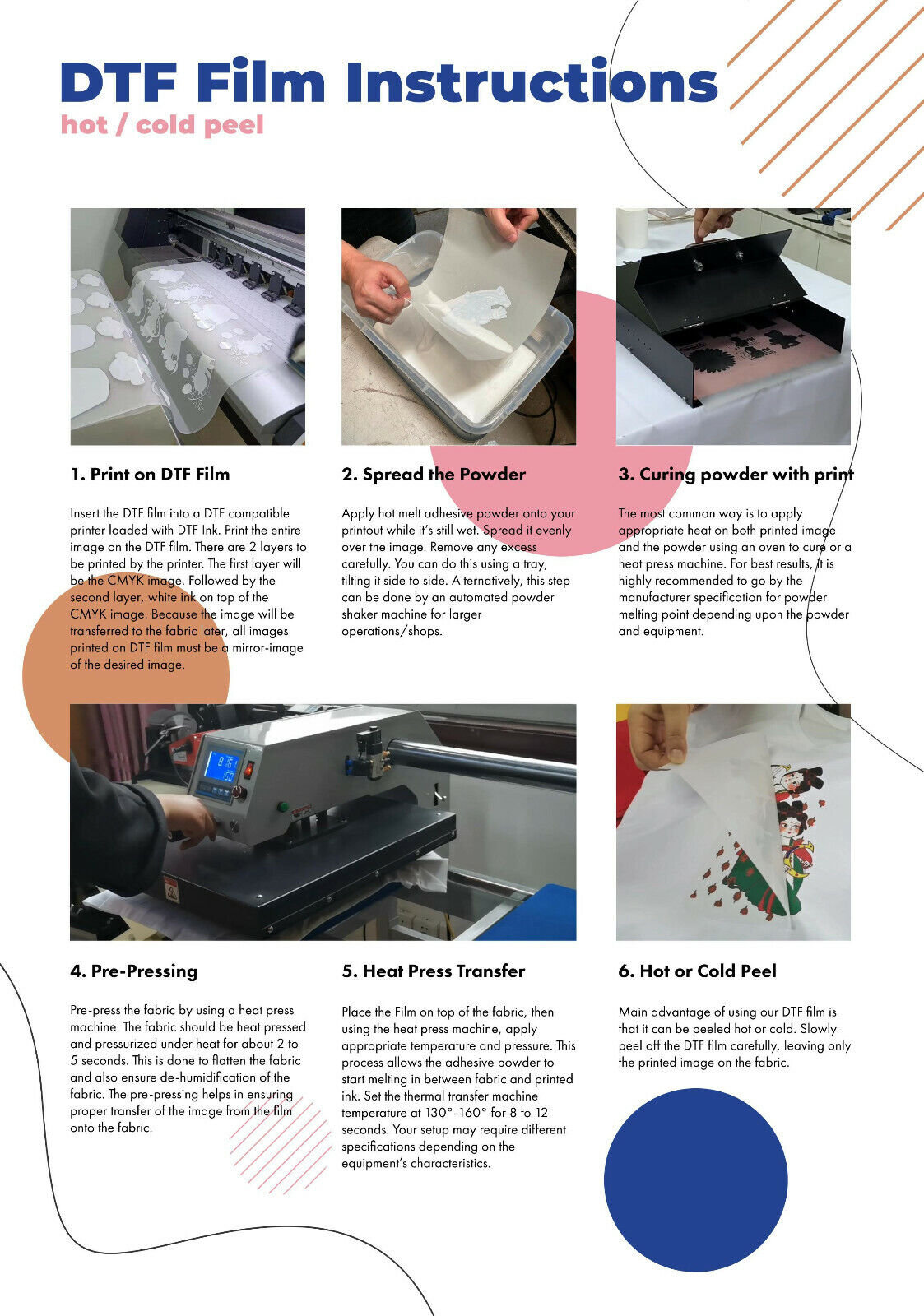 DTF Film Instructions
hot / cold peel

1. Print on DTF Film

Insert the DTF film into a DTF compatible printer loaded with DTF Ink. Print the entire image on the DTF film. There are 2 layers to be printed by the printer. The first layer will be the CMYK image. Followed by the second layer, white ink on top of the CMYK image. Because the image will be transferred to the fabric later, all images printed on DTF film must be a mirror-image of the desired image.

2. Spread the Powder

Apply hot melt adhesive powder onto your printout while it's still wet. Spread it evenly over the image. Remove any excess carefully. You can do this using a tray, tilting it side to side. Alternatively, this step can be done by an automated powder shaker machine for larger operations/shops.

3. Curing powder with print

The most common way is to apply appropriate heat on both printed image and the powder using an oven to cure or a heat press machine. For best results, it is highly recommended to go by the manufacturer specification for powder melting point depending upon the powder and equipment.

4. Pre-Pressing

Pre-press the fabric by using a heat press machine. The fabric should be heat pressed and pressurized under heat for about 2 to 5 seconds. This is done to flatten the fabric and also ensure de-humidification of the fabric. The pre-pressing helps in ensuring proper transfer of the image from the film onto the fabric.

5. Heat Press Transfer

Place the Film on top of the fabric, then using the heat press machine, apply appropriate temperature and pressure. This process allows the adhesive powder to start melting in between fabric and printed ink. Set the thermal transfer machine temperature at 130°-160° for 8 to 12 seconds. Your setup may require different specifications depending on the equipment's characteristics.

6. Hot or Cold Peel

Main advantage of using our DTF film is that it can be peeled hot or cold. Slowly peel off the DTF film carefully, leaving only the printed image on the fabric.