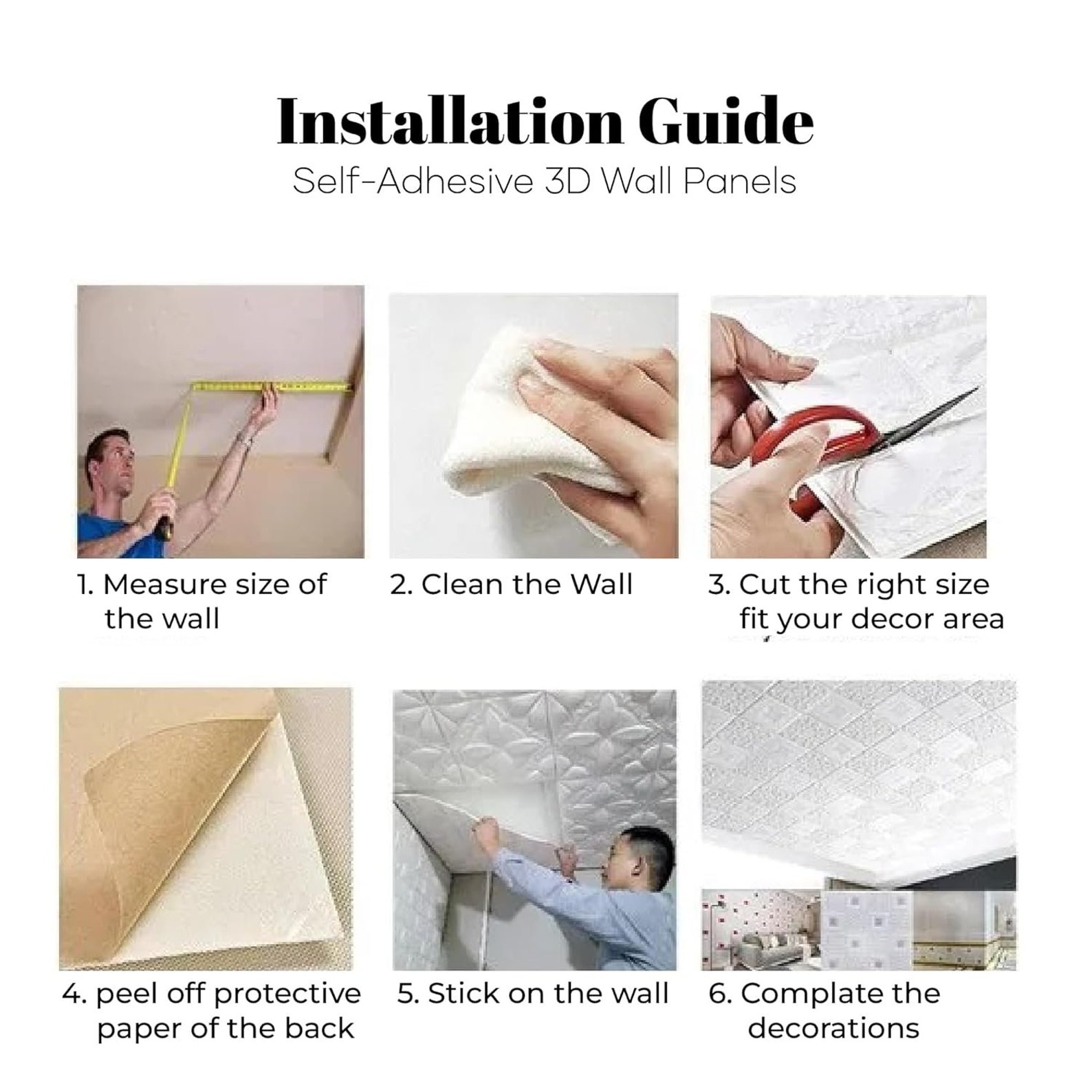 Installation Guide
Self-Adhesive 3D Wall Panels

1. Measure size of the wall

2. Clean the Wall

3. Cut the right size fit your decor area

4. peel off protective paper of the back

5. Stick on the wall

6. Complate the decorations