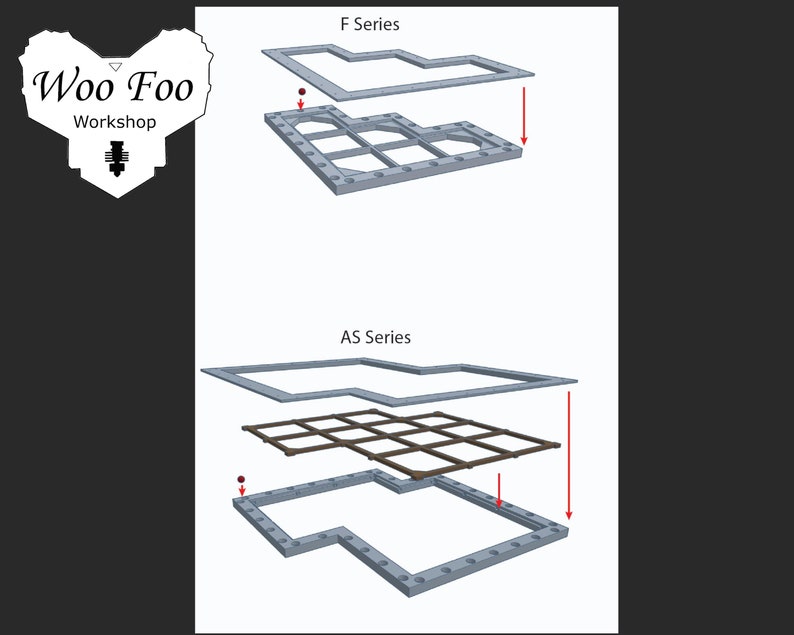 Woo Foo
Workshop

F Series

AS Series