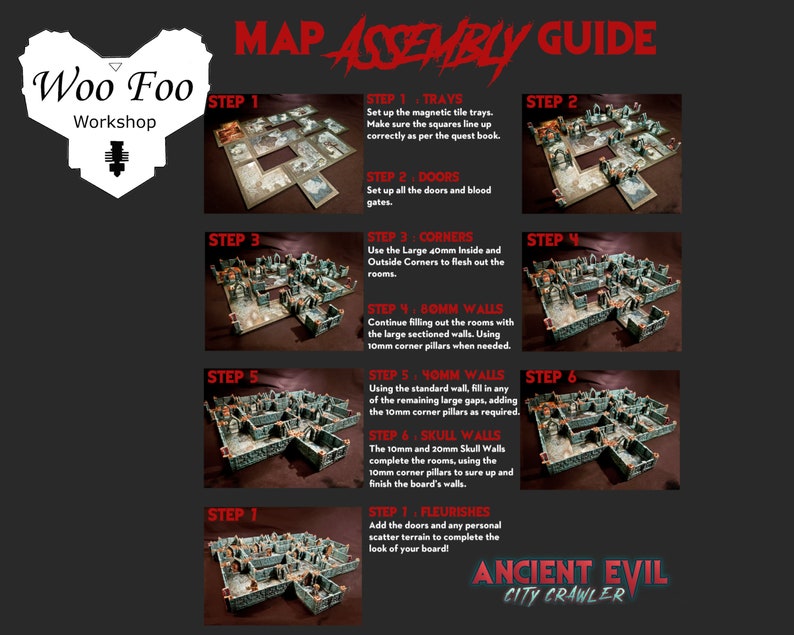 Woo Foo
Workshop

MAP ASSEMBLY GUIDE

STEP 1

STEP 1 : TRAYS
Set up the magnetic tile trays. Make sure the squares line up correctly as per the quest book.

STEP 2 : DOORS
Set up all the doors and blood gates.

STEP 2

STEP 3

STEP 3 : CORNERS
Use the Large 40mm Inside and Outside Corners to flesh out the rooms.

STEP 4 : 80MM WALLS
Continue filling out the rooms with the large sectioned walls. Using 10mm corner pillars when needed.

STEP 4

STEP 5

STEP 5 : 40MM WALLS
Using the standard wall, fill in any of the remaining large gaps, adding the 10mm corner pillars as required.

STEP 6 : SKULL WALLS
The 10mm and 20mm Skull Walls complete the rooms, using the 10mm corner pillars to sure up and finish the board's walls.

STEP 6

STEP 7

STEP 7 : FLEURISHES
Add the doors and any personal scatter terrain to complete the look of your board!

ANCIENT EVIL
CITY CRAWLER