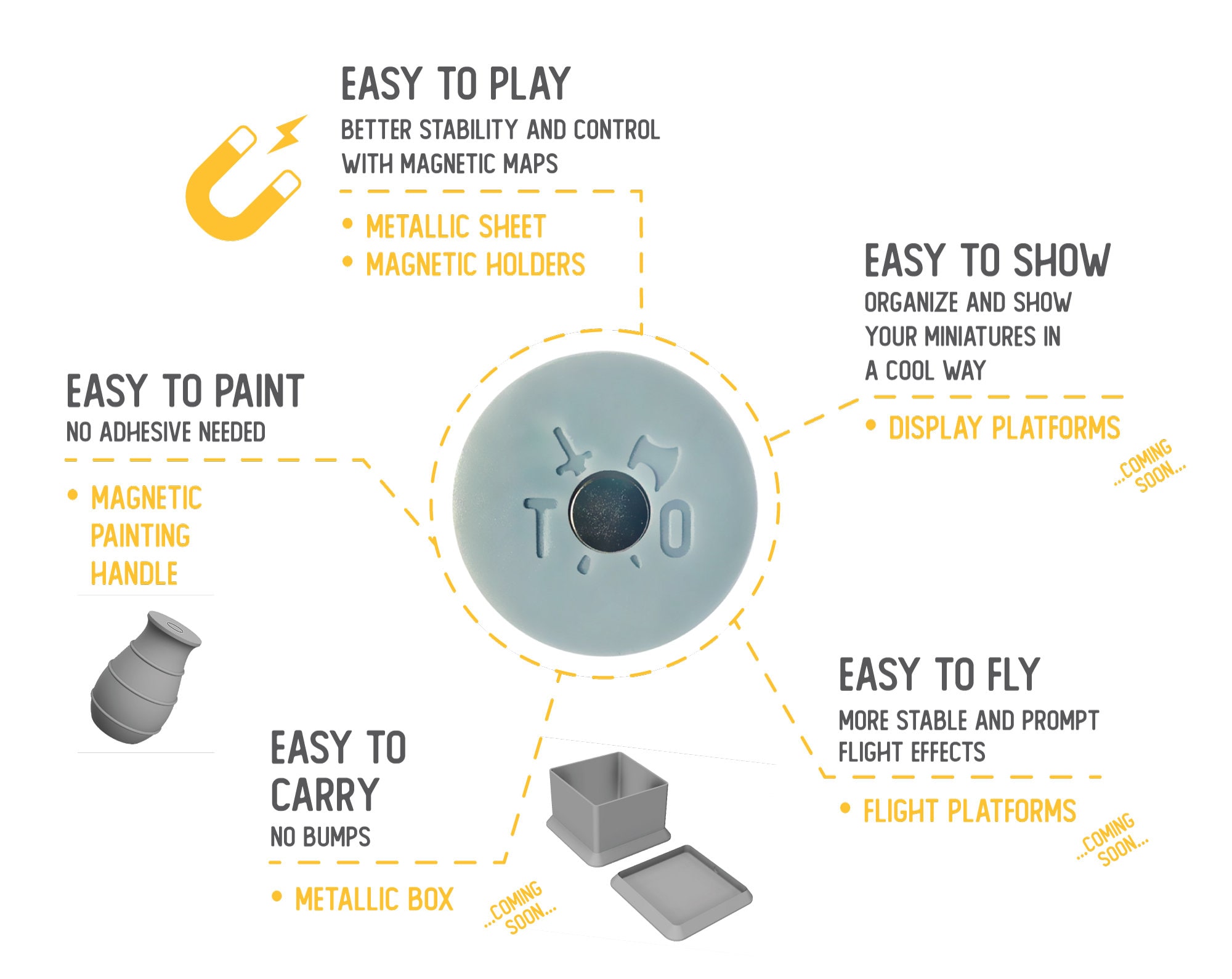 EASY TO PLAY
BETTER STABILITY AND CONTROL WITH MAGNETIC MAPS

• METALLIC SHEET
• MAGNETIC HOLDERS

EASY TO SHOW
ORGANIZE AND SHOW YOUR MINIATURES IN A COOL WAY

• DISPLAY PLATFORMS

...COMING SOON...

EASY TO PAINT
NO ADHESIVE NEEDED

• MAGNETIC PAINTING HANDLE

T O

EASY TO FLY
MORE STABLE AND PROMPT FLIGHT EFFECTS

• FLIGHT PLATFORMS

...COMING SOON...

EASY TO CARRY
NO BUMPS

• METALLIC BOX

...COMING SOON...