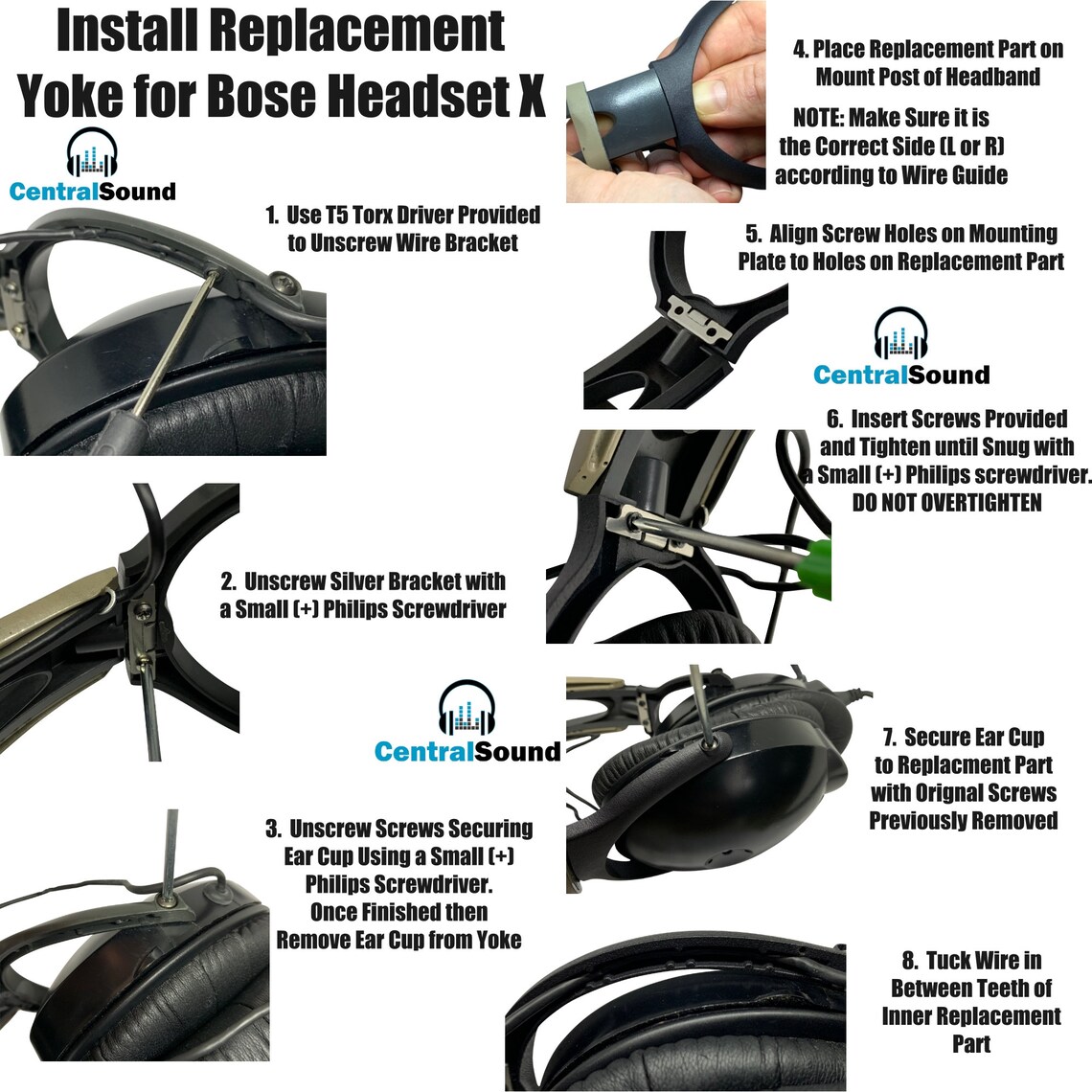 Install Replacement Yoke for Bose Headset X

CentralSound

1. Use T5 Torx Driver Provided to Unscrew Wire Bracket

2. Unscrew Silver Bracket with a Small (+) Philips Screwdriver

CentralSound

3. Unscrew Screws Securing Ear Cup Using a Small (+) Philips Screwdriver. Once Finished then Remove Ear Cup from Yoke

4. Place Replacement Part on Mount Post of Headband

NOTE: Make Sure it is the Correct Side (L or R) according to Wire Guide

5. Align Screw Holes on Mounting Plate to Holes on Replacement Part

CentralSound

6. Insert Screws Provided and Tighten until Snug with a Small (+) Philips screwdriver. DO NOT OVERTIGHTEN

7. Secure Ear Cup to Replacment Part with Orignal Screws Previously Removed

8. Tuck Wire in Between Teeth of Inner Replacement Part