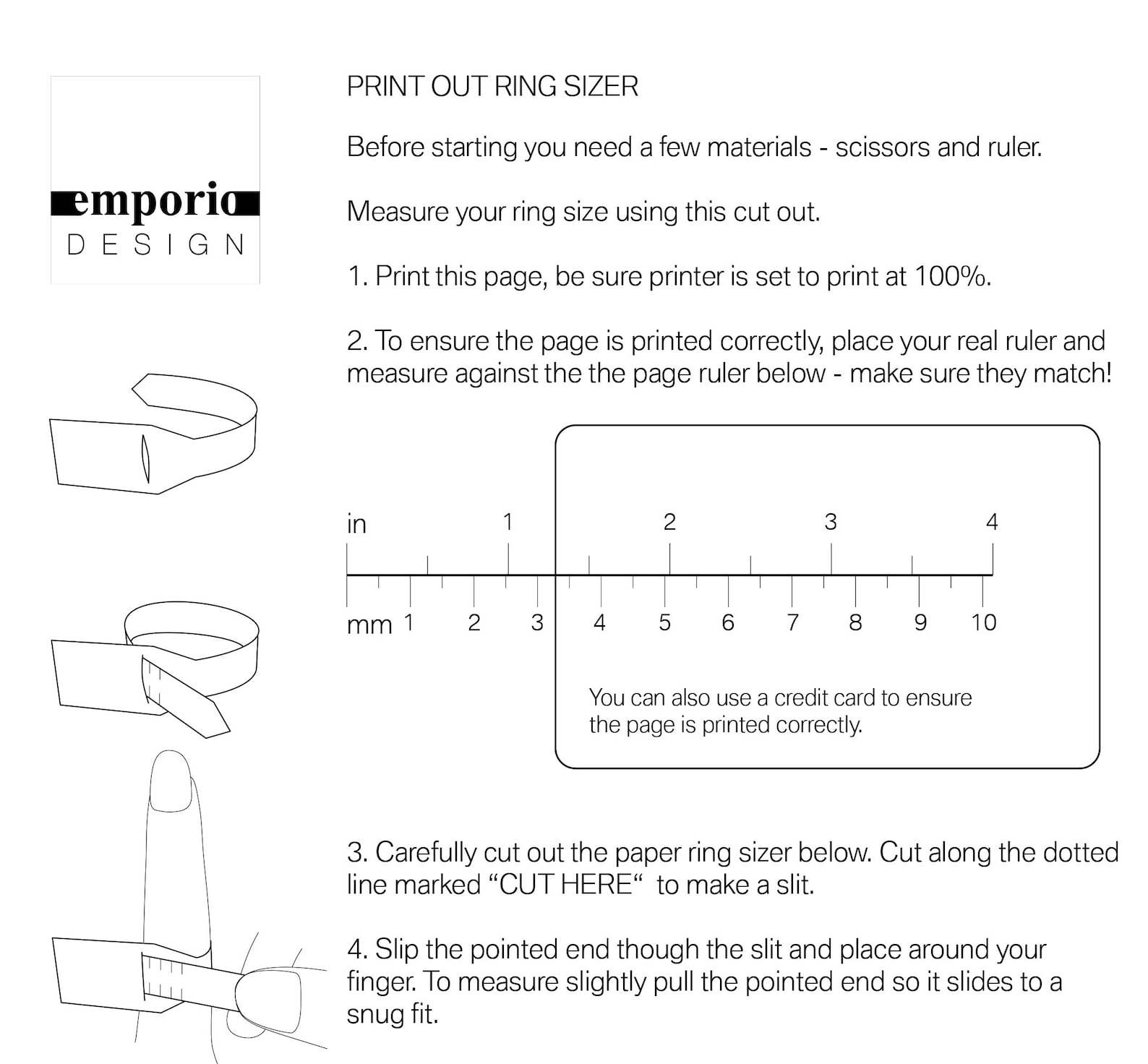 emporio
DESIGN

PRINT OUT RING SIZER

Before starting you need a few materials - scissors and ruler.

Measure your ring size using this cut out.

1. Print this page, be sure printer is set to print at 100%.

2. To ensure the page is printed correctly, place your real ruler and measure against the the page ruler below - make sure they match!

in 1 2 3 4

mm 1 2 3 4 5 6 7 8 9 10

You can also use a credit card to ensure the page is printed correctly.

3. Carefully cut out the paper ring sizer below. Cut along the dotted line marked “CUT HERE“ to make a slit.

4. Slip the pointed end though the slit and place around your finger. To measure slightly pull the pointed end so it slides to a snug fit.