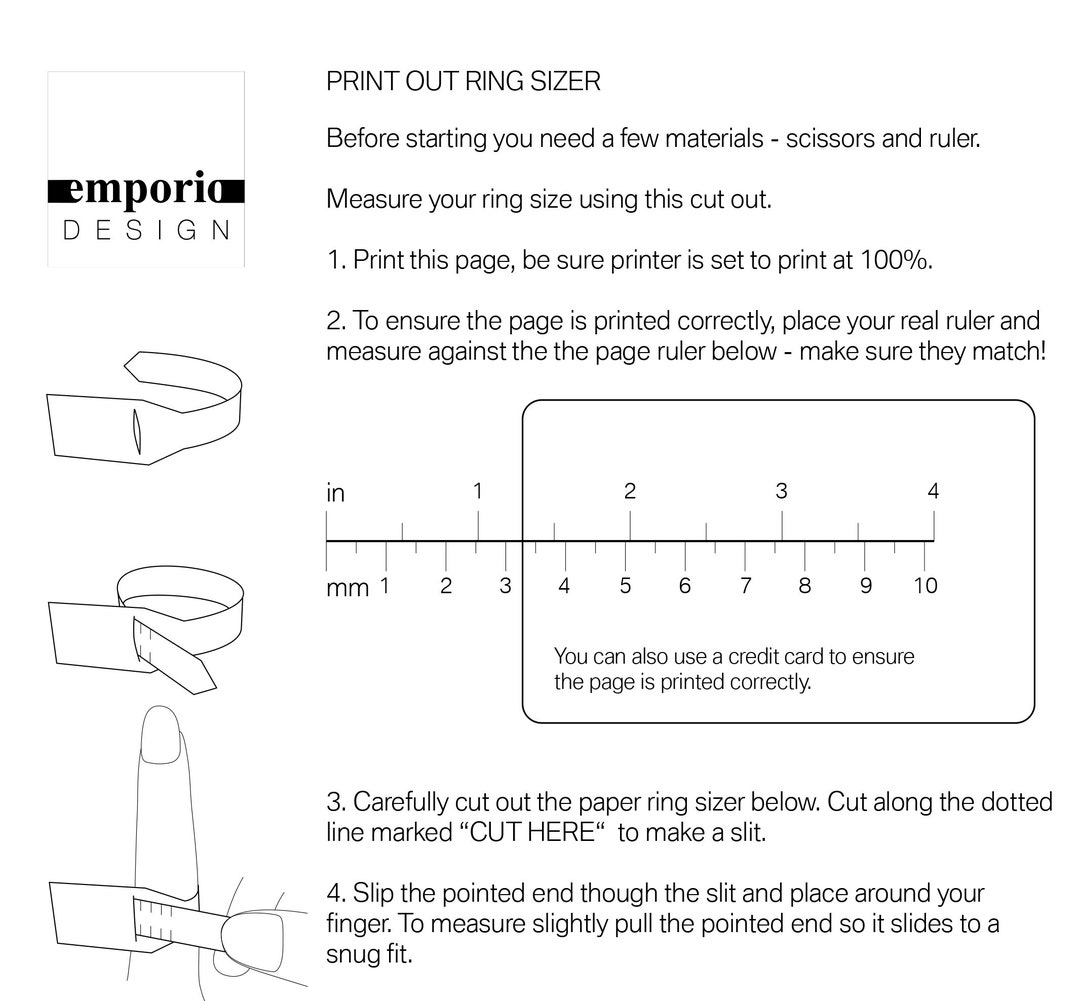 emporio
DESIGN

PRINT OUT RING SIZER

Before starting you need a few materials - scissors and ruler.

Measure your ring size using this cut out.

1. Print this page, be sure printer is set to print at 100%.

2. To ensure the page is printed correctly, place your real ruler and measure against the the page ruler below - make sure they match!

in 1 2 3 4

mm 1 2 3 4 5 6 7 8 9 10

You can also use a credit card to ensure the page is printed correctly.

3. Carefully cut out the paper ring sizer below. Cut along the dotted line marked “CUT HERE“ to make a slit.

4. Slip the pointed end though the slit and place around your finger. To measure slightly pull the pointed end so it slides to a snug fit.