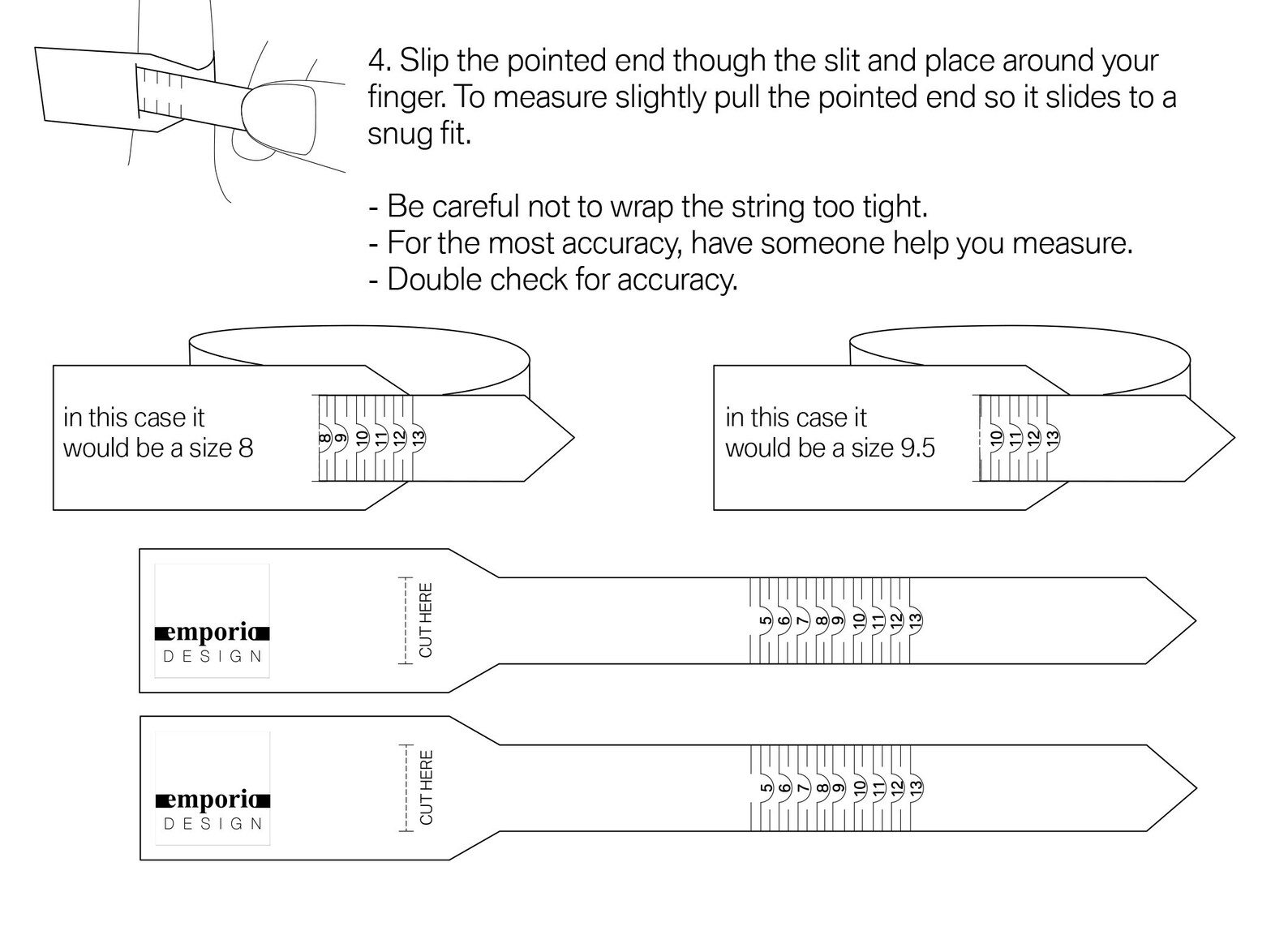 4. Slip the pointed end though the slit and place around your finger. To measure slightly pull the pointed end so it slides to a snug fit.

- Be careful not to wrap the string too tight.
- For the most accuracy, have someone help you measure.
- Double check for accuracy.

in this case it would be a size 8

8 9 10 11 12 13

in this case it would be a size 9.5

10 11 12 13

emporio DESIGN

CUT HERE

5 6 7 8 9 10 11 12 13

emporio DESIGN

CUT HERE

5 6 7 8 9 10 11 12 13