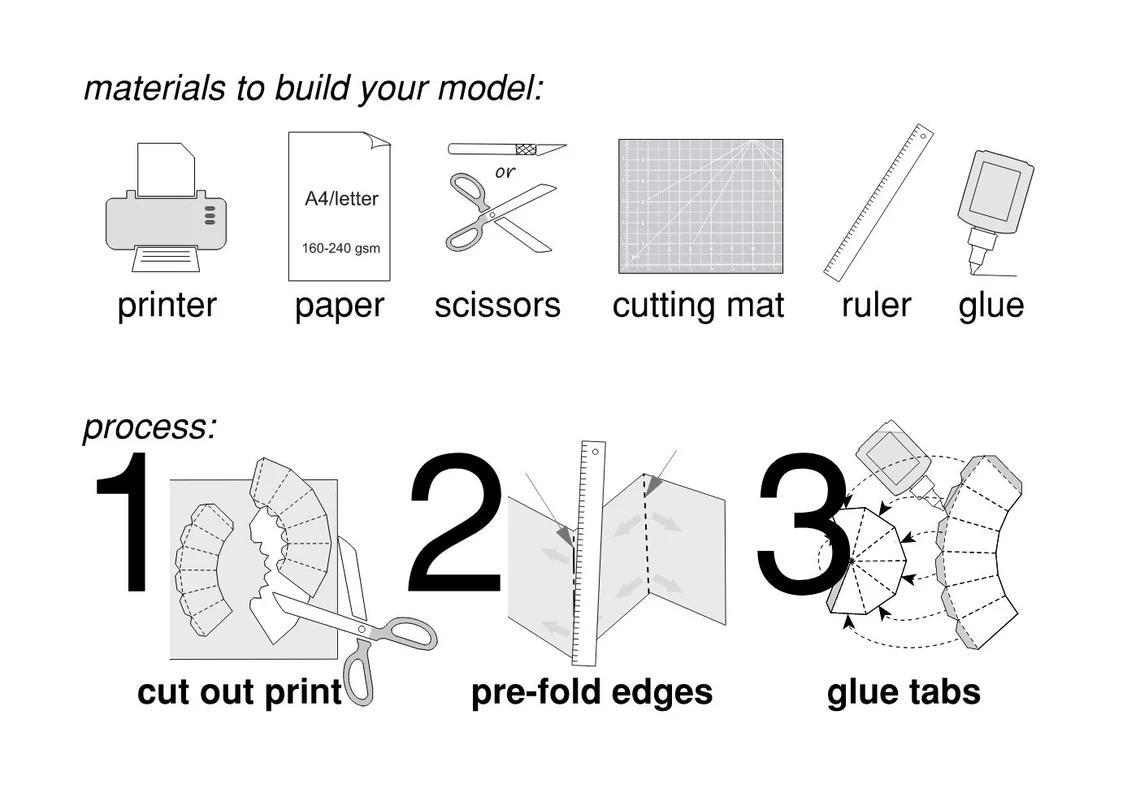 materials to build your model:

A4/letter
160-240 gsm

or

printer paper scissors cutting mat ruler glue

process:

1 cut out print

2 pre-fold edges

3 glue tabs