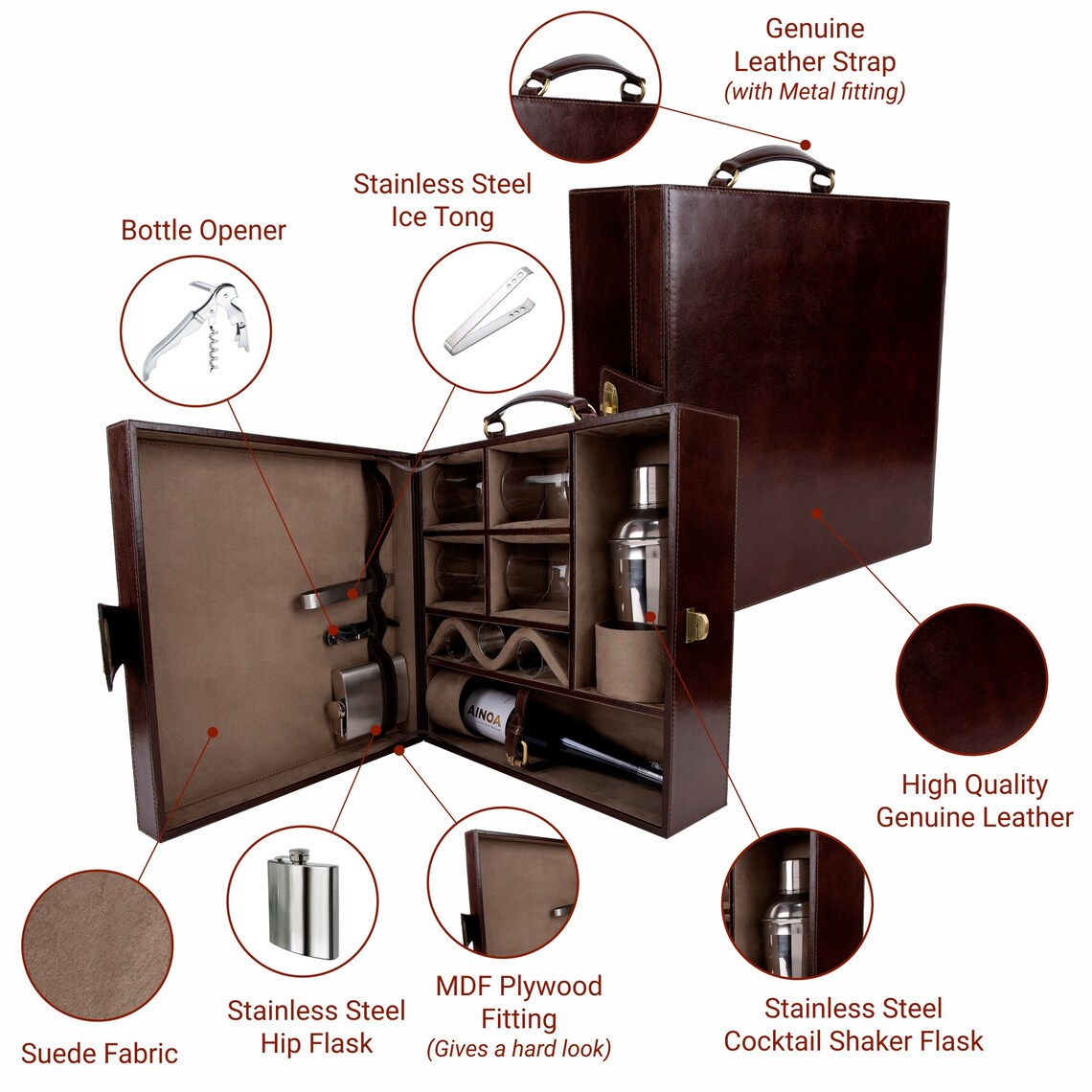 Genuine Leather Strap
(with Metal fitting)

Stainless Steel Ice Tong

Bottle Opener

AINOA

High Quality Genuine Leather

Suede Fabric

Stainless Steel Hip Flask

MDF Plywood Fitting
(Gives a hard look)

Stainless Steel Cocktail Shaker Flask