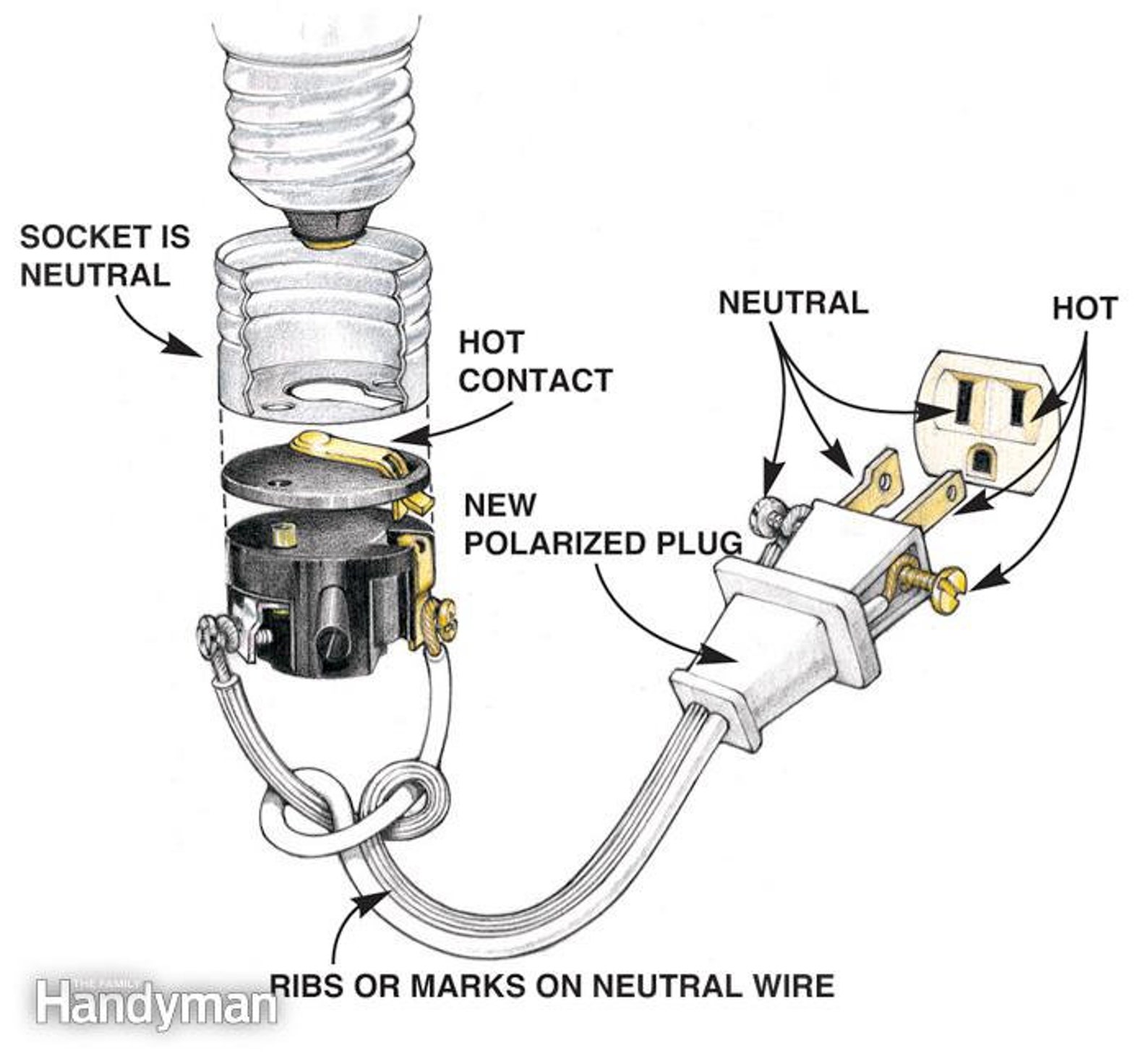 SOCKET IS NEUTRAL

HOT CONTACT

NEUTRAL

HOT

NEW POLARIZED PLUG

RIBS OR MARKS ON NEUTRAL WIRE

THE FAMILY Handyman