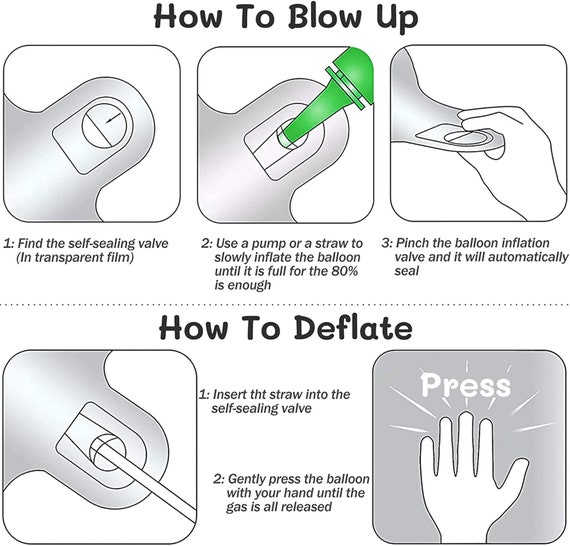 How To Blow Up

1: Find the self-sealing valve (In transparent film)

2: Use a pump or a straw to slowly inflate the balloon until it is full for the 80% is enough

3: Pinch the balloon inflation valve and it will automatically seal

How To Deflate

1: Insert tht straw into the self-sealing valve

2: Gently press the balloon with your hand until the gas is all released

Press