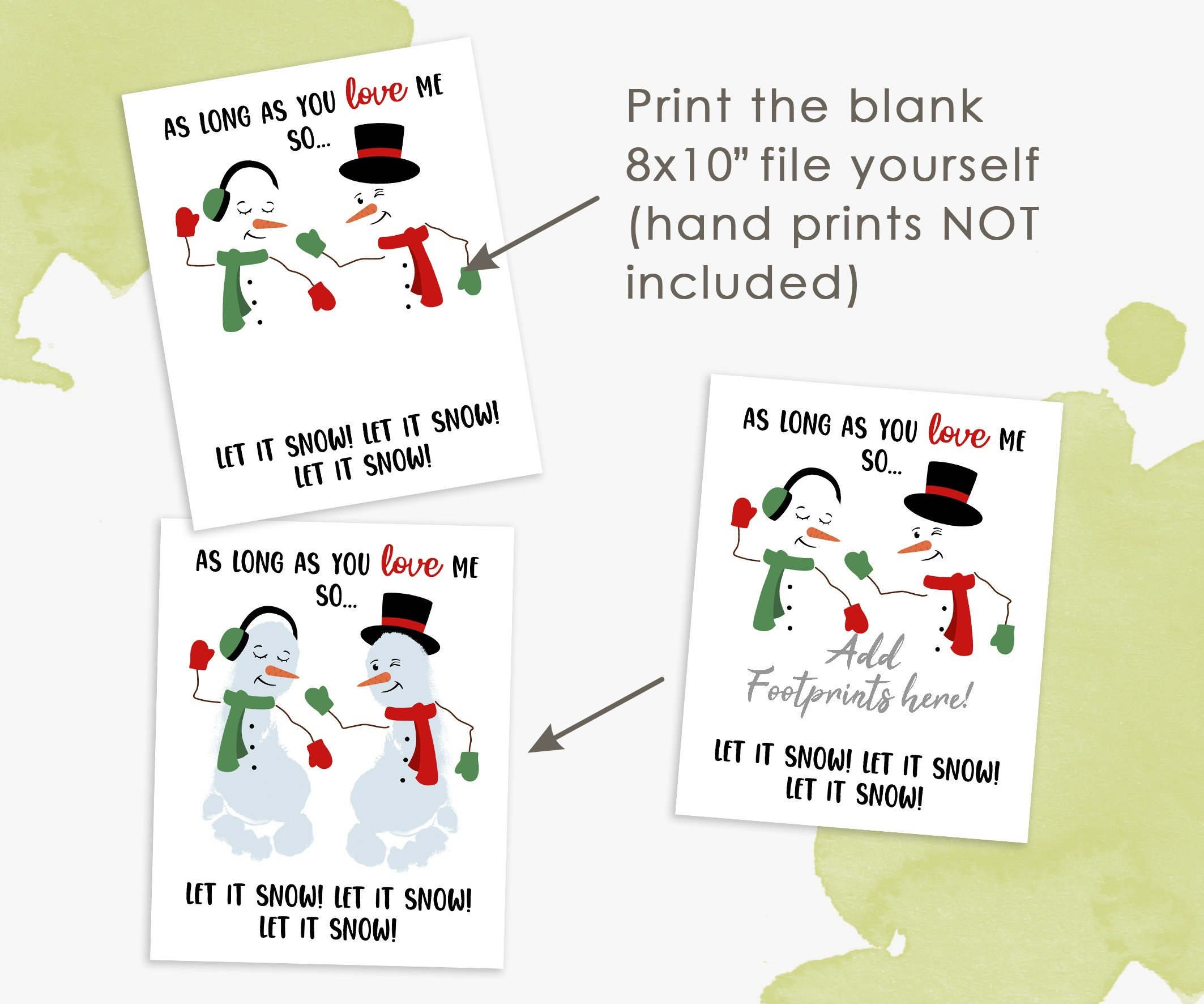 AS LONG AS YOU love ME SO...

LET IT SNOW! LET IT SNOW! LET IT SNOW!

Print the blank 8x10" file yourself (hand prints NOT included)

AS LONG AS YOU love ME SO...

Add Footprints here!

LET IT SNOW! LET IT SNOW! LET IT SNOW!

AS LONG AS YOU love ME SO...

LET IT SNOW! LET IT SNOW! LET IT SNOW!