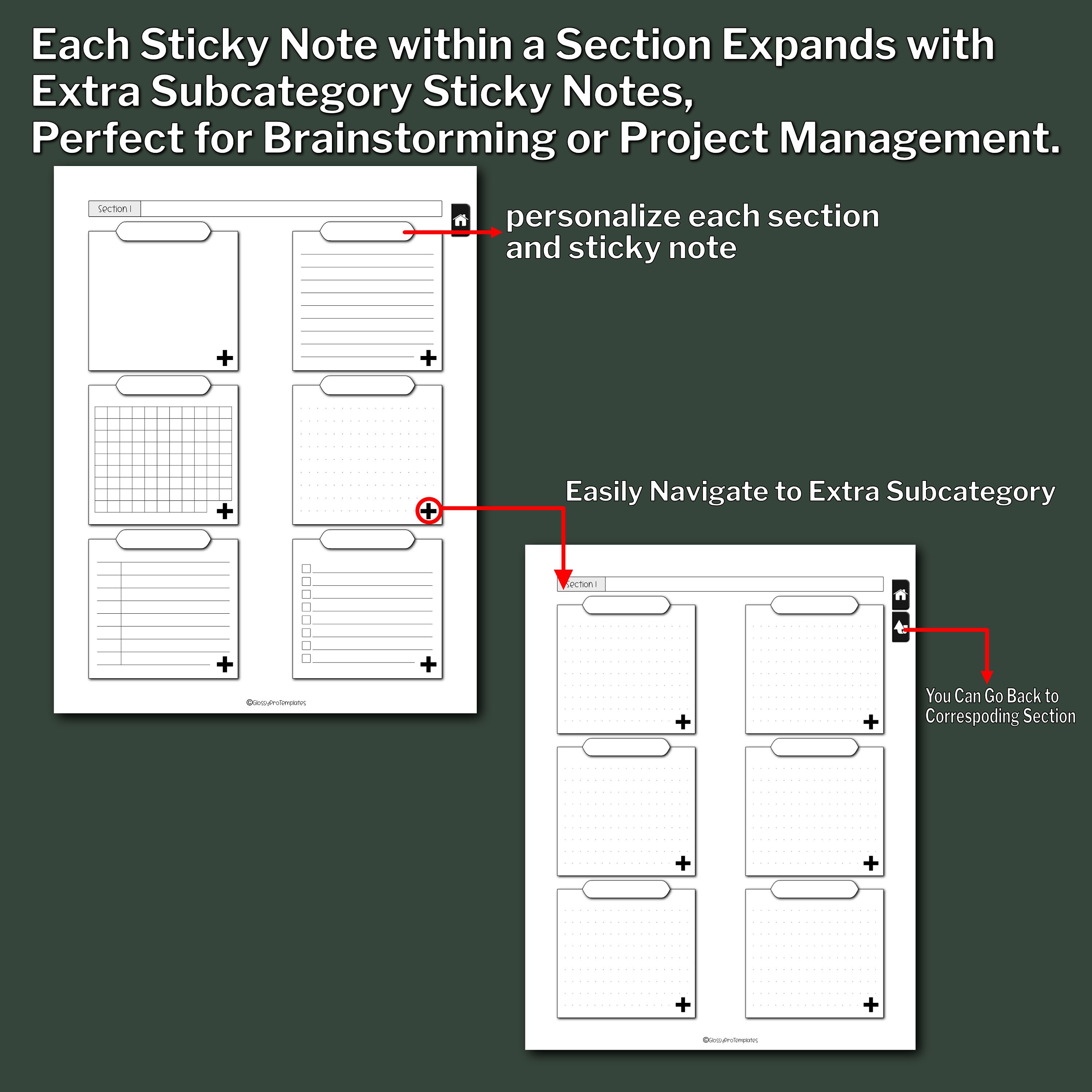 Each Sticky Note within a Section Expands with Extra Subcategory Sticky Notes,
Perfect for Brainstorming or Project Management.

Section 1

personalize each section and sticky note

Easily Navigate to Extra Subcategory

©GlossyProTemplates

Section 1

You Can Go Back to Correspoding Section

©GlossyProTemplates