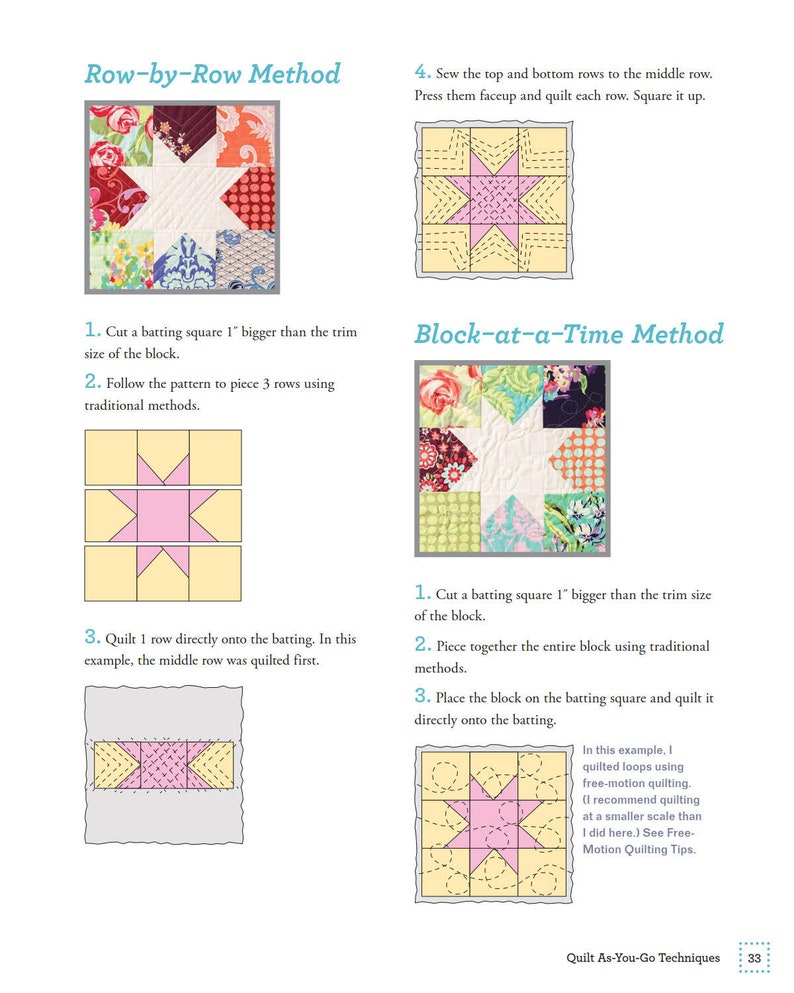 Row-by-Row Method

1. Cut a batting square 1″ bigger than the trim size of the block.

2. Follow the pattern to piece 3 rows using traditional methods.

3. Quilt 1 row directly onto the batting. In this example, the middle row was quilted first.

4. Sew the top and bottom rows to the middle row. Press them faceup and quilt each row. Square it up.

Block-at-a-Time Method

1. Cut a batting square 1″ bigger than the trim size of the block.

2. Piece together the entire block using traditional methods.

3. Place the block on the batting square and quilt it directly onto the batting.

In this example, I quilted loops using free-motion quilting. (I recommend quilting at a smaller scale than I did here.) See Free-Motion Quilting Tips.

Quilt As-You-Go Techniques 33