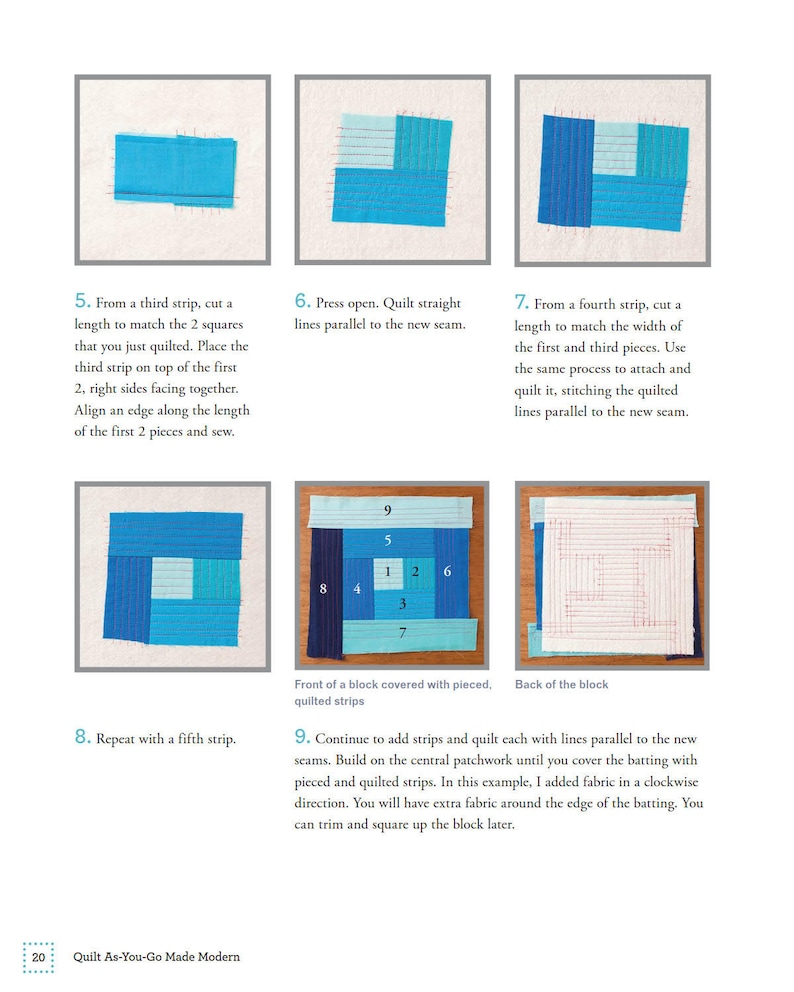 5. From a third strip, cut a length to match the 2 squares that you just quilted. Place the third strip on top of the first 2, right sides facing together. Align an edge along the length of the first 2 pieces and sew.

6. Press open. Quilt straight lines parallel to the new seam.

7. From a fourth strip, cut a length to match the width of the first and third pieces. Use the same process to attach and quilt it, stitching the quilted lines parallel to the new seam.

9
5
8
4
1
2
6
3
7

Front of a block covered with pieced, quilted strips

Back of the block

8. Repeat with a fifth strip.

9. Continue to add strips and quilt each with lines parallel to the new seams. Build on the central patchwork until you cover the batting with pieced and quilted strips. In this example, I added fabric in a clockwise direction. You will have extra fabric around the edge of the batting. You can trim and square up the block later.

20 Quilt As-You-Go Made Modern